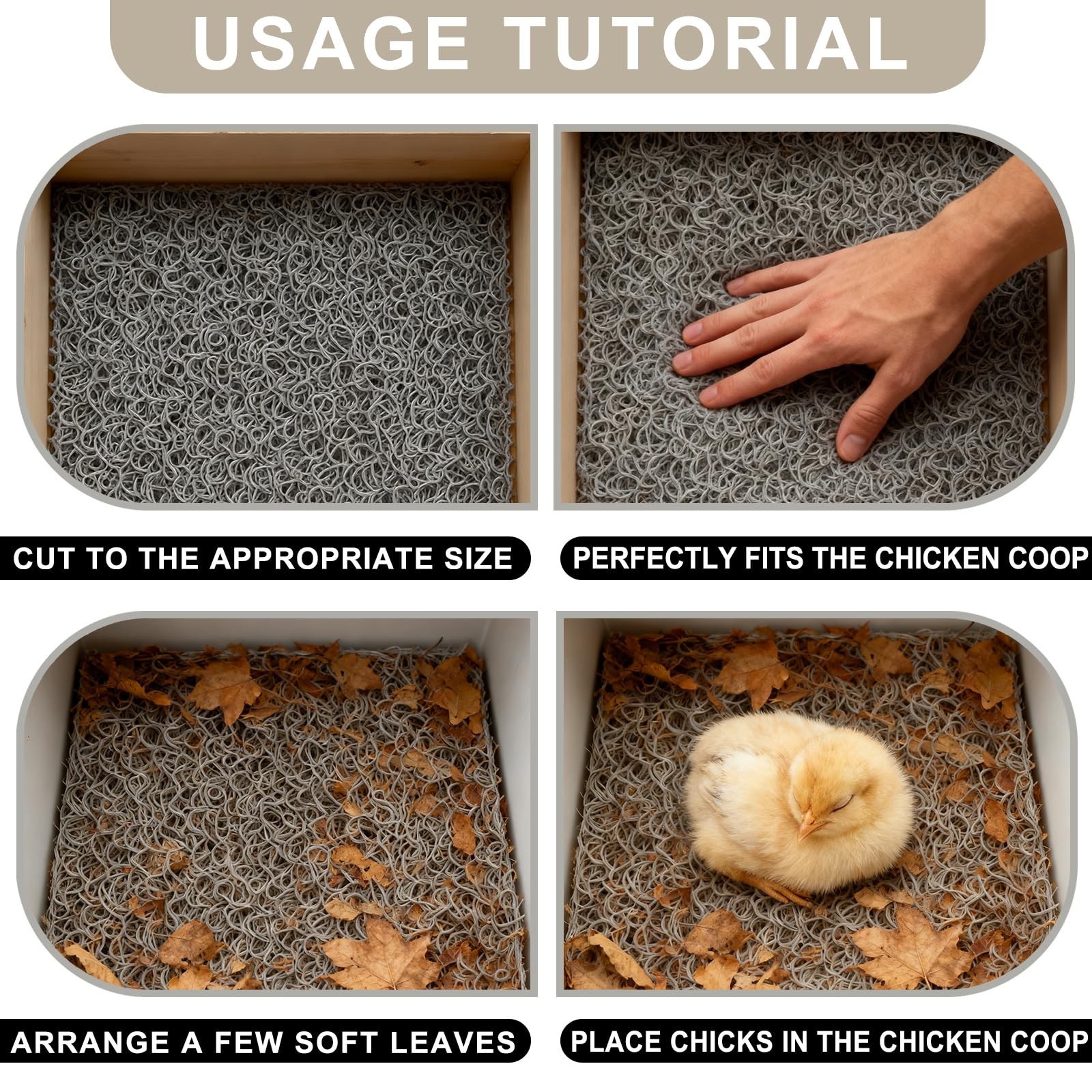 USAGE TUTORIAL

CUT TO THE APPROPRIATE SIZE

PERFECTLY FITS THE CHICKEN COOP

ARRANGE A FEW SOFT LEAVES

PLACE CHICKS IN THE CHICKEN COOP