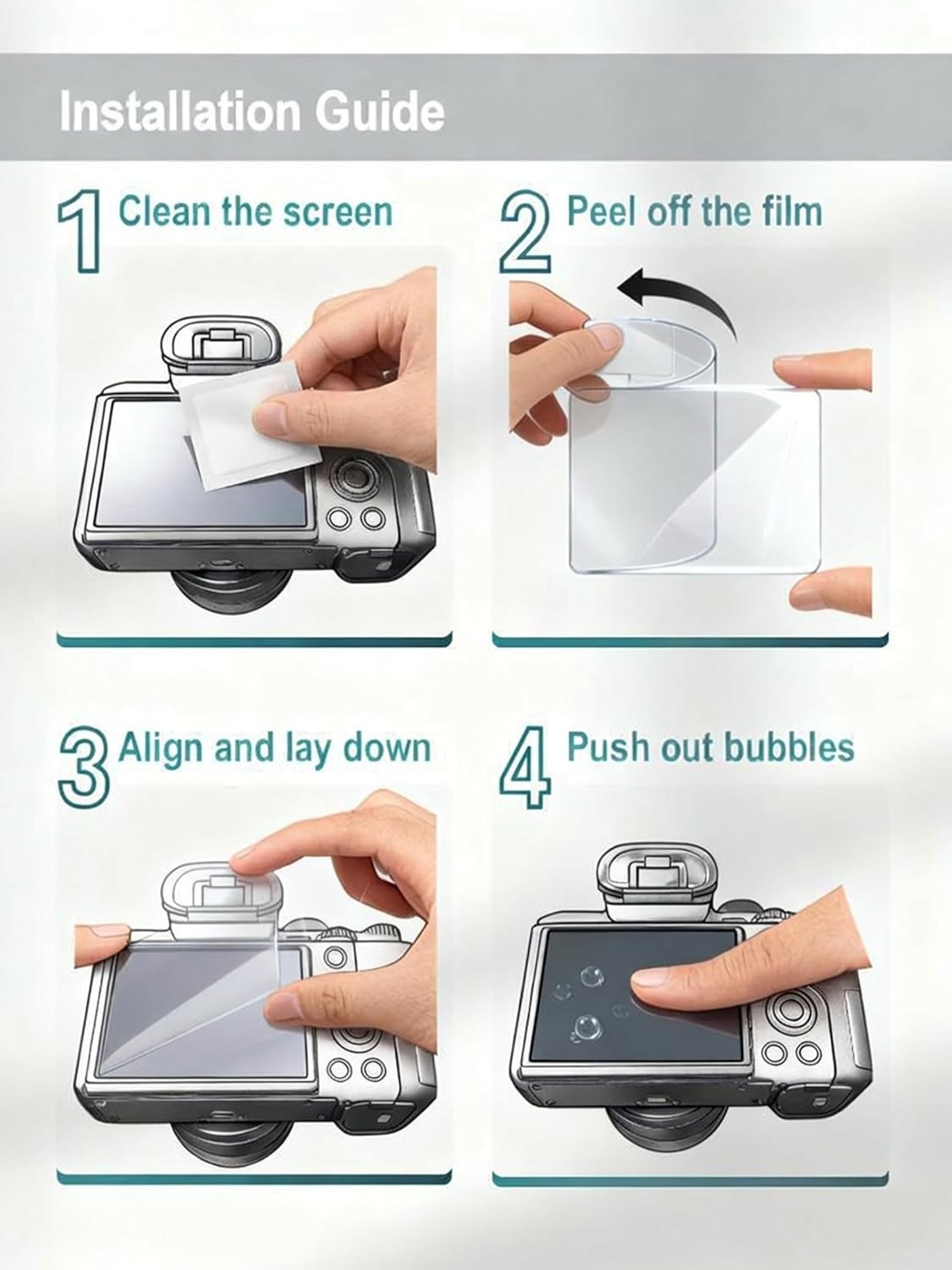 Installation Guide

1 Clean the screen

2 Peel off the film

3 Align and lay down

4 Push out bubbles