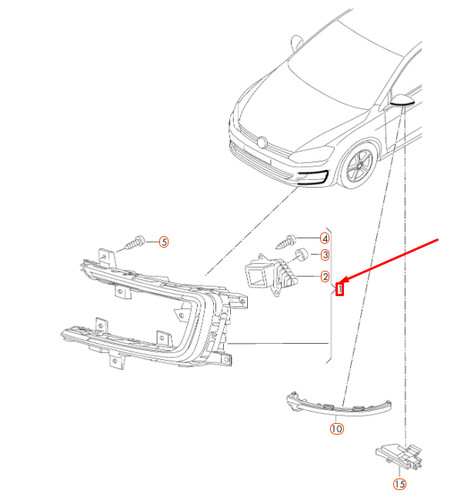 5
4
3
2
1
10
15