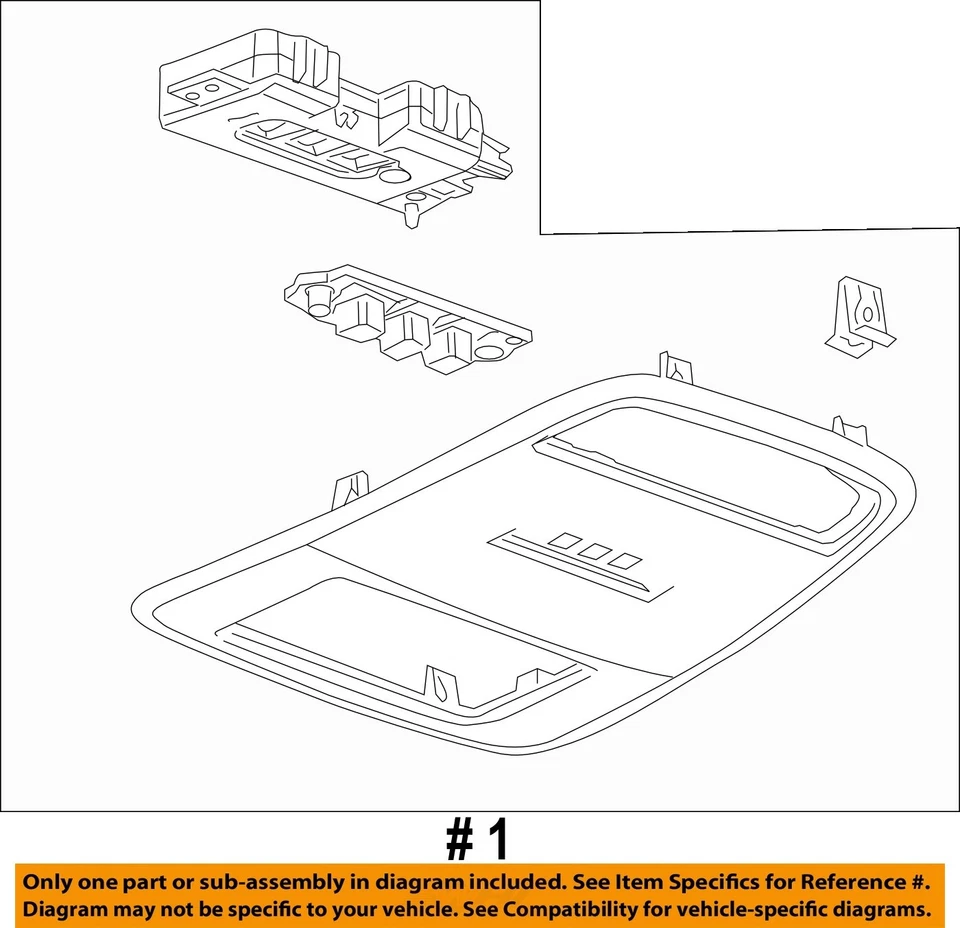 # 1

Only one part or sub-assembly in diagram included. See Item Specifics for Reference #.
Diagram may not be specific to your vehicle. See Compatibility for vehicle-specific diagrams.