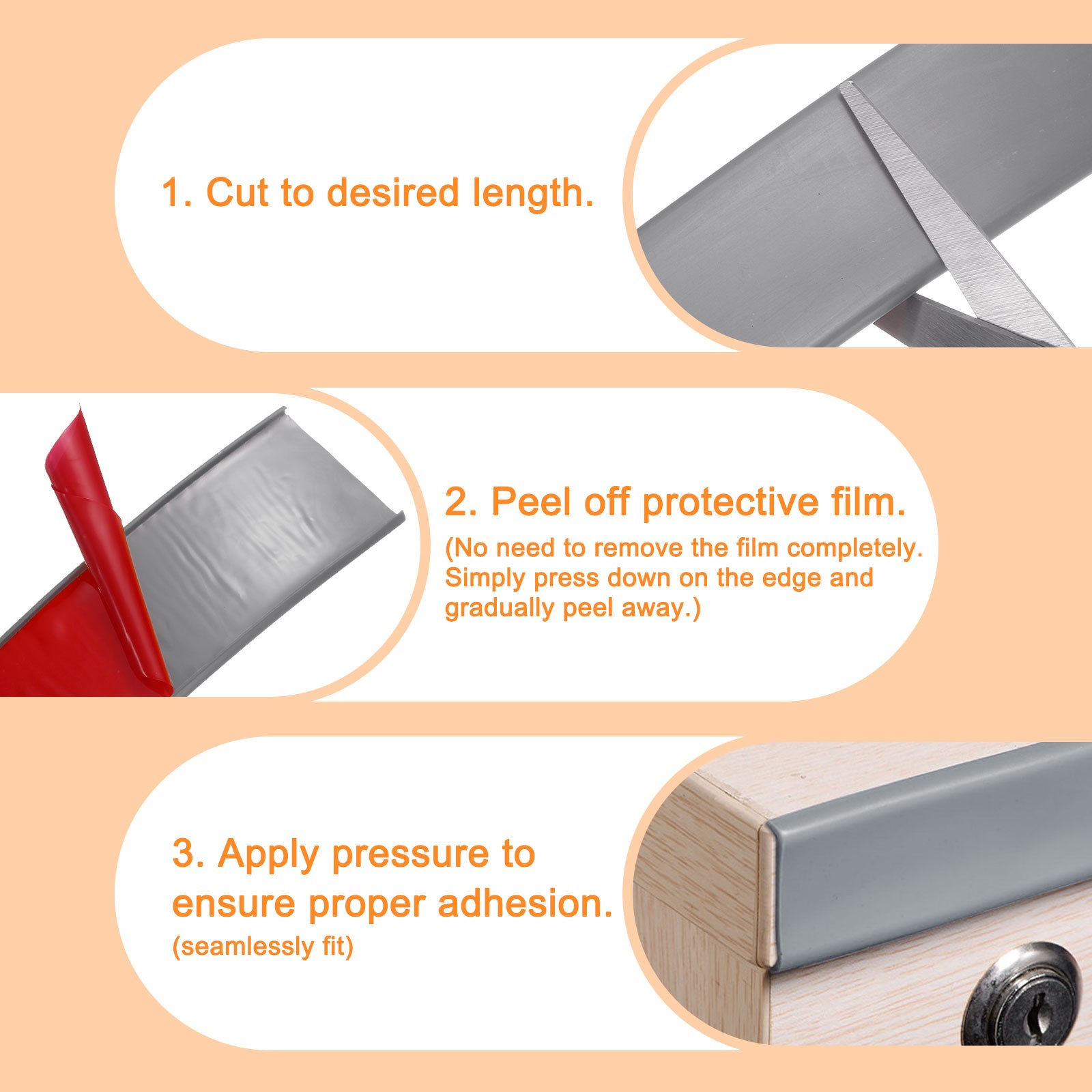 1. Cut to desired length.

2. Peel off protective film.
(No need to remove the film completely. Simply press down on the edge and gradually peel away.)

3. Apply pressure to ensure proper adhesion.
(seamlessly fit)