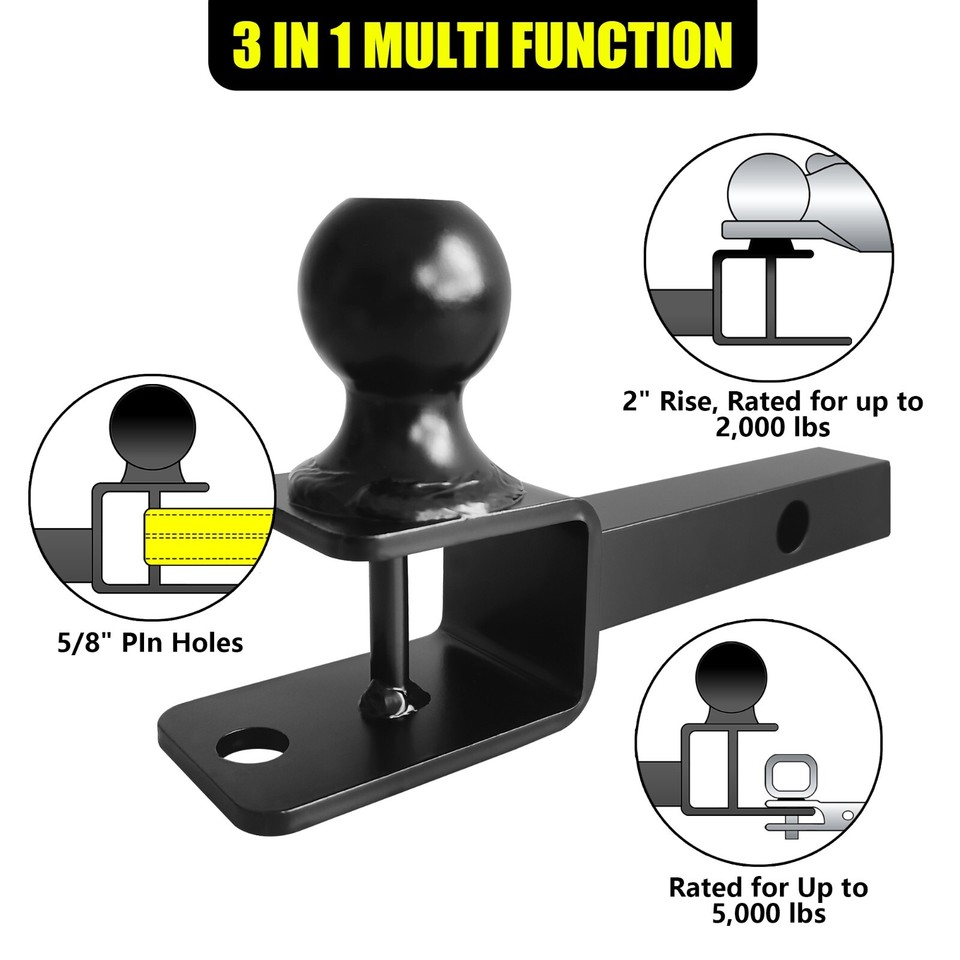 3 IN 1 MULTI FUNCTION

2" Rise, Rated for up to 2,000 lbs

5/8" PIn Holes

Rated for Up to 5,000 lbs