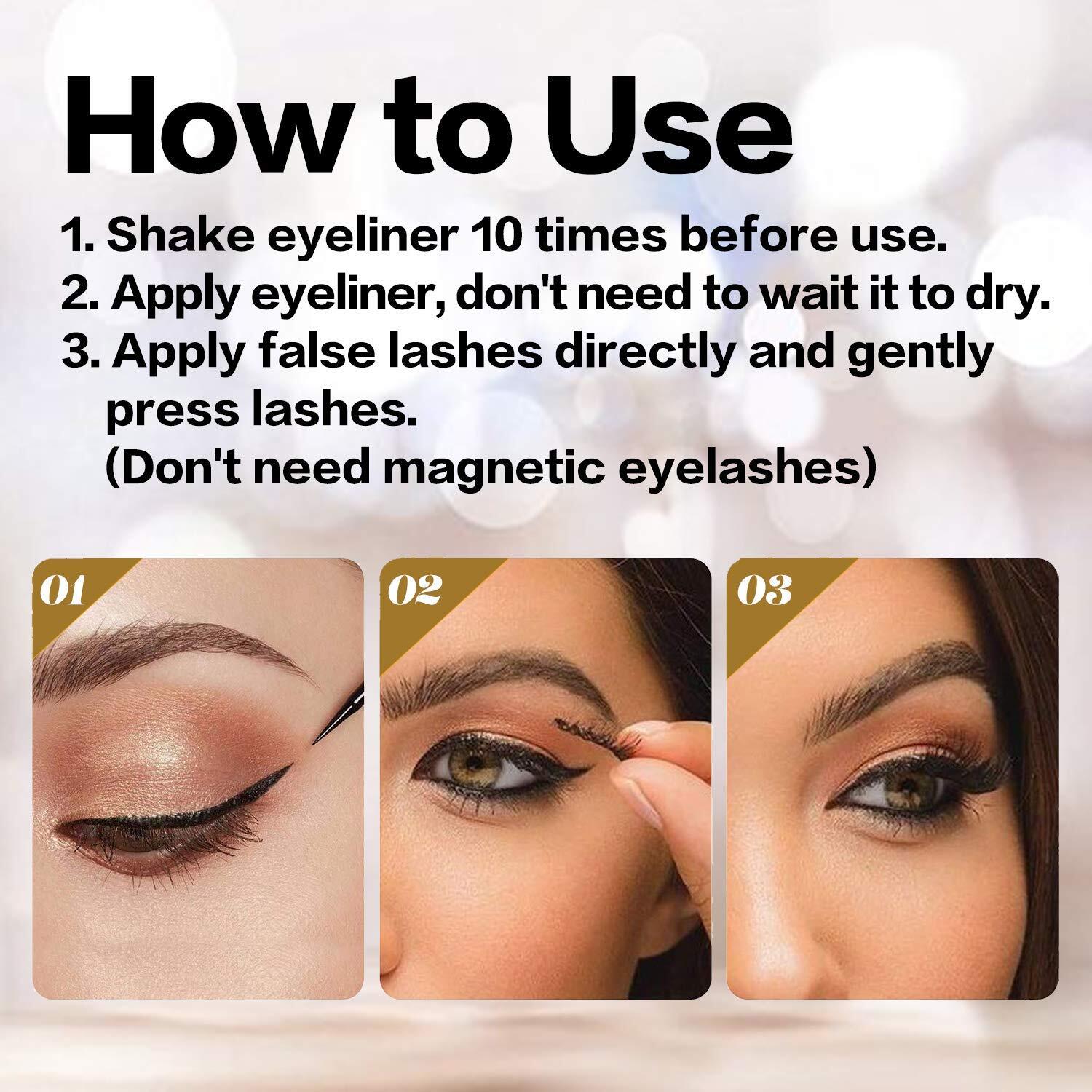 How to Use

1. Shake eyeliner 10 times before use.
2. Apply eyeliner, don't need to wait it to dry.
3. Apply false lashes directly and gently press lashes.
(Don't need magnetic eyelashes)

01

02

03