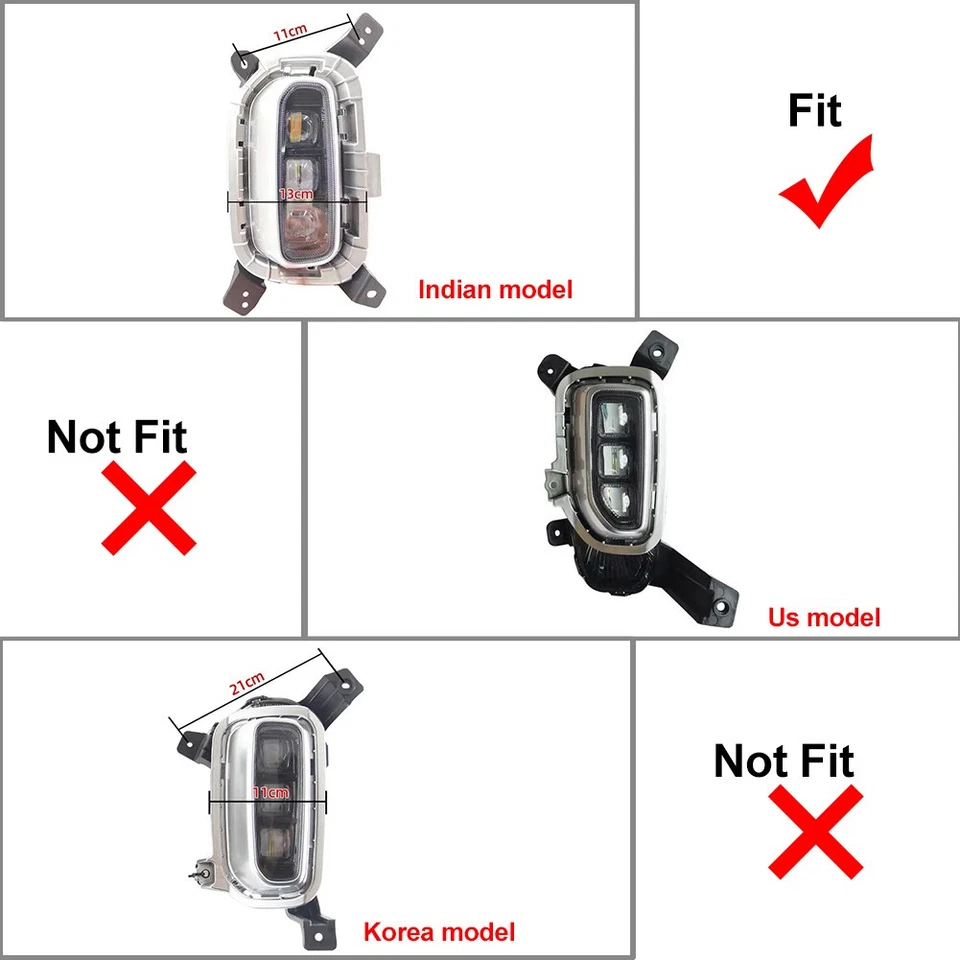 11cm

13cm

Indian model

Fit

Not Fit

Us model

21cm

11cm

Korea model

Not Fit