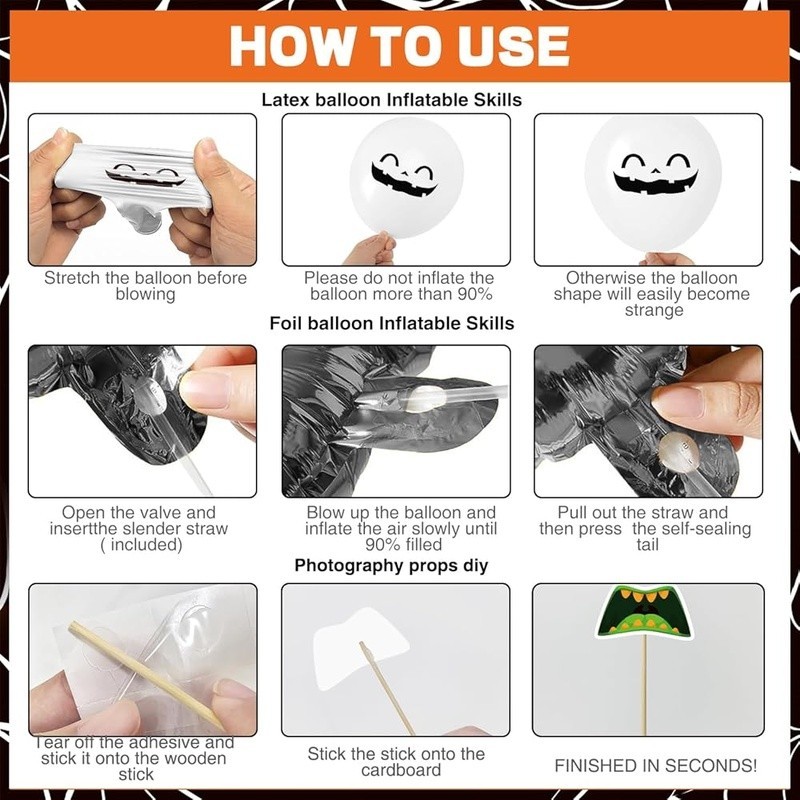 HOW TO USE

Latex balloon Inflatable Skills

Stretch the balloon before blowing

Please do not inflate the balloon more than 90%

Otherwise the balloon shape will easily become strange

Foil balloon Inflatable Skills

Open the valve and insertthe slender straw ( included)

Blow up the balloon and inflate the air slowly until 90% filled

Pull out the straw and then press the self-sealing tail

Photography props diy

Tear off the adhesive and stick it onto the wooden stick

Stick the stick onto the cardboard

FINISHED IN SECONDS!