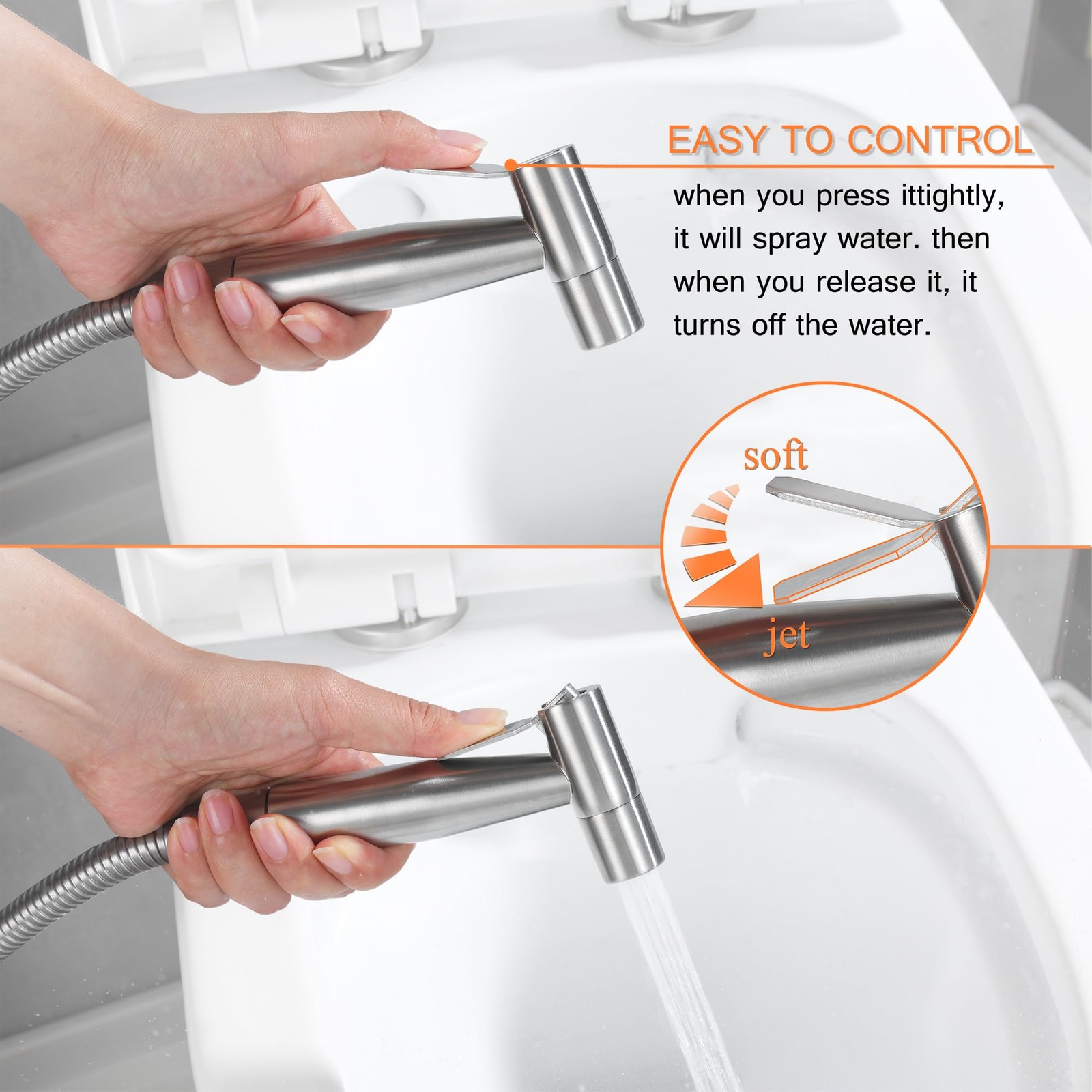 EASY TO CONTROL

when you press ittightly, it will spray water. then when you release it, it turns off the water.

soft

jet