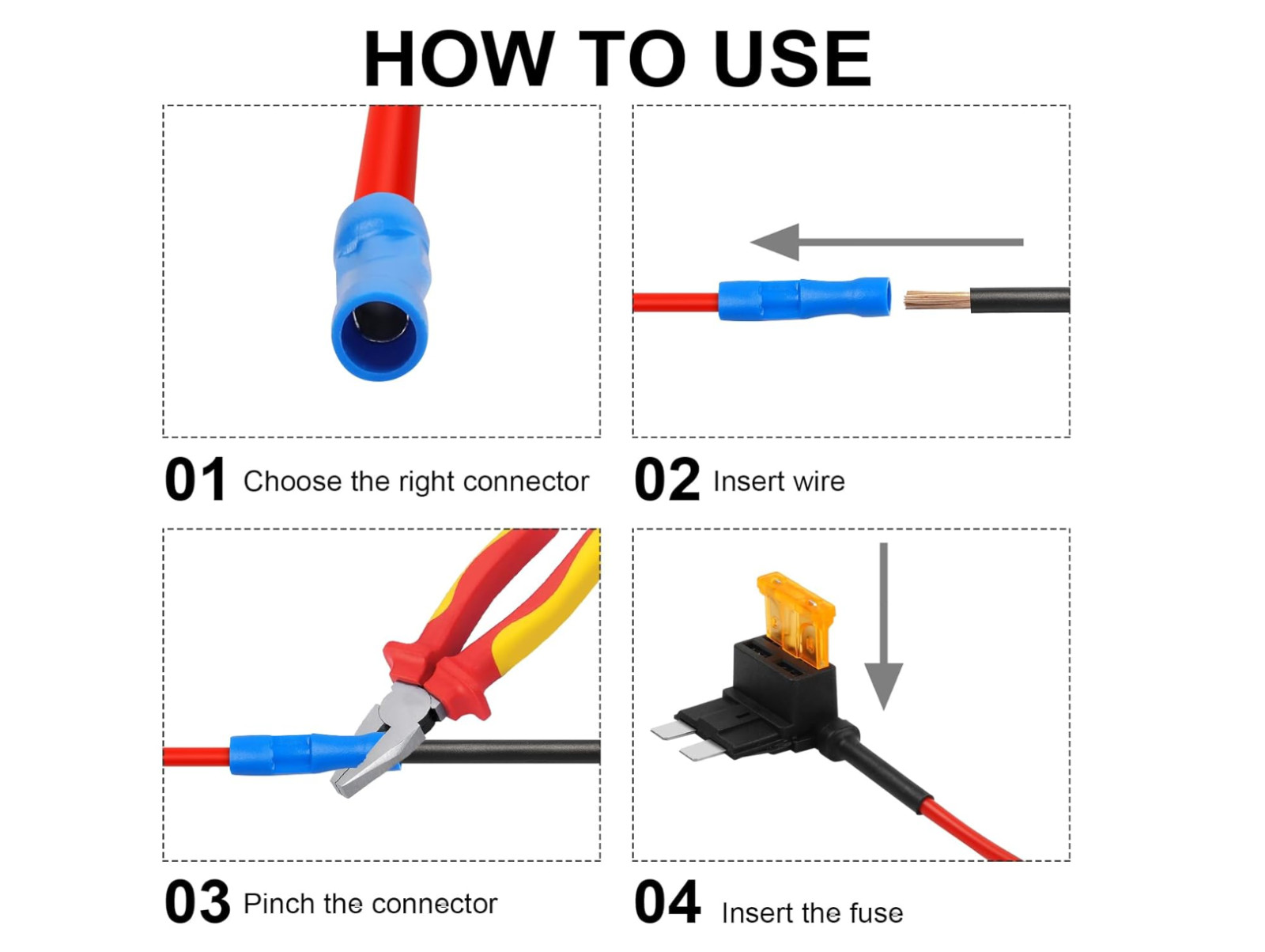 HOW TO USE

01 Choose the right connector

02 Insert wire

03 Pinch the connector

04 Insert the fuse