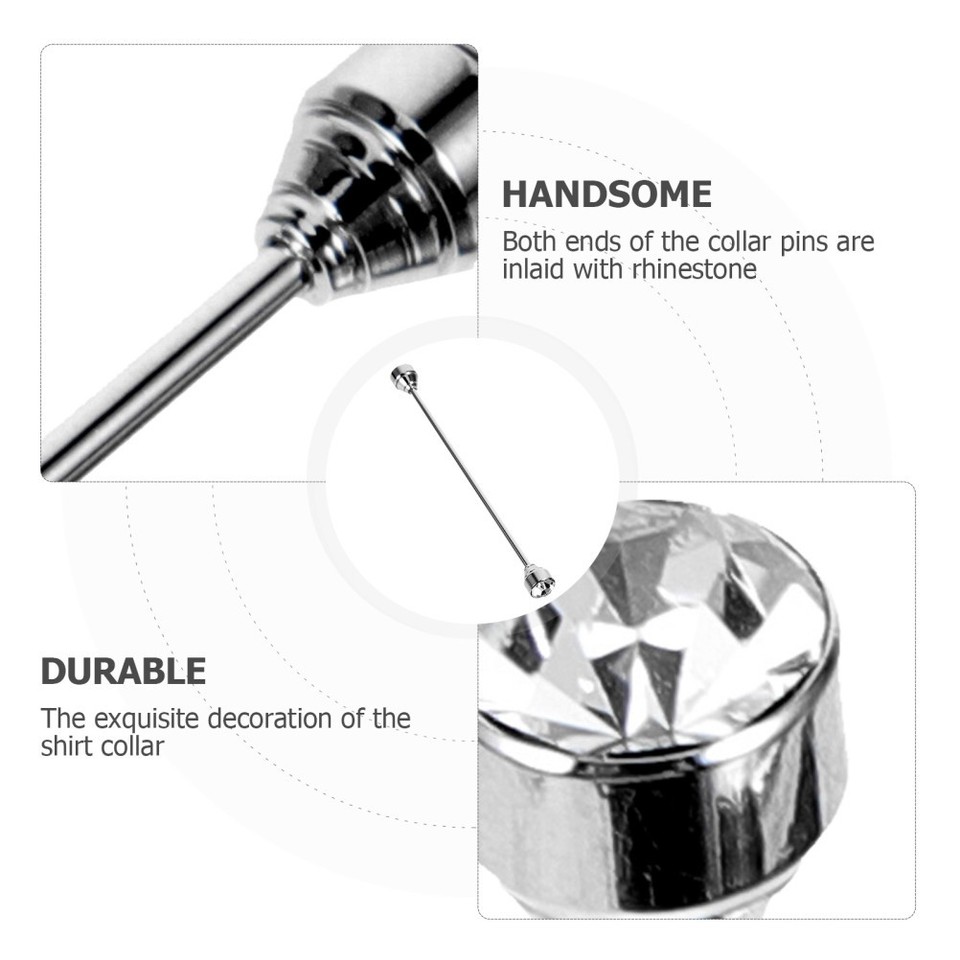 HANDSOME
Both ends of the collar pins are inlaid with rhinestone

DURABLE
The exquisite decoration of the shirt collar