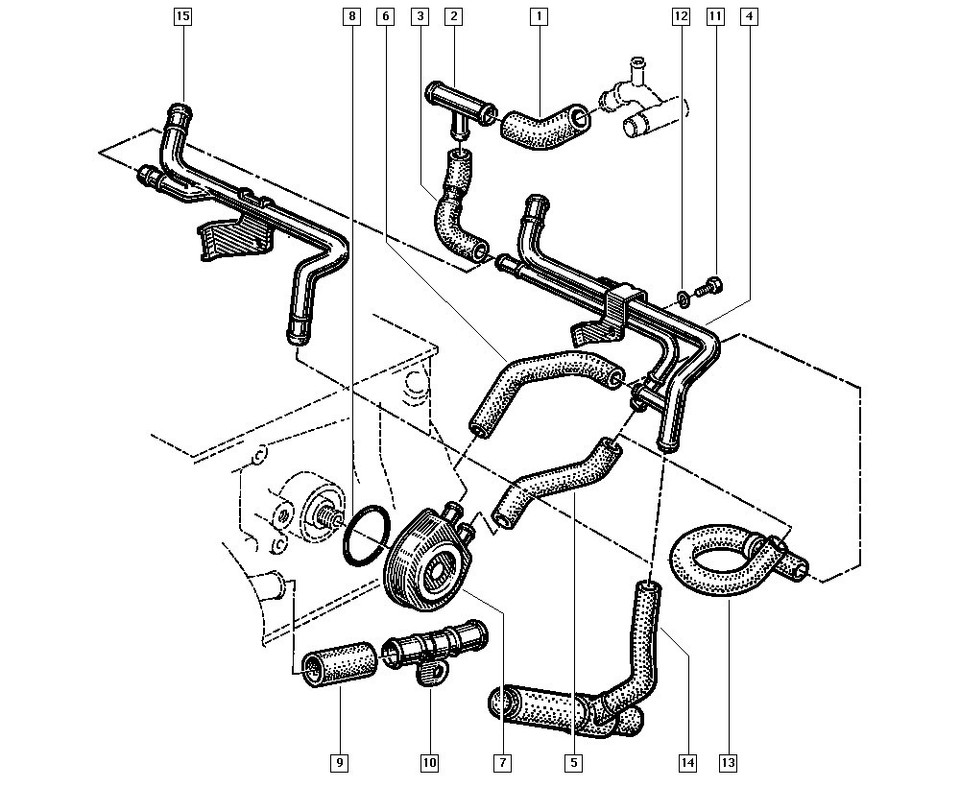 15
8
6
3
2
1
12
11
4
9
10
7
5
14
13