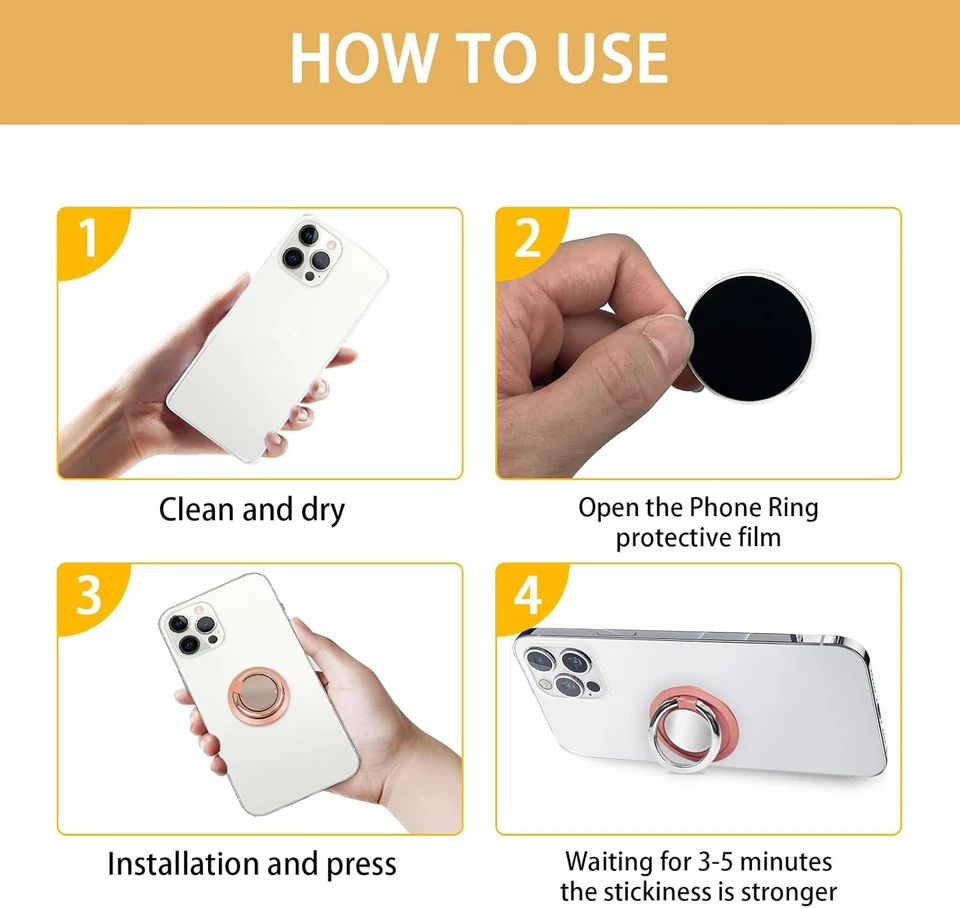 HOW TO USE

1

Clean and dry

2

Open the Phone Ring protective film

3

Installation and press

4

Waiting for 3-5 minutes the stickiness is stronger