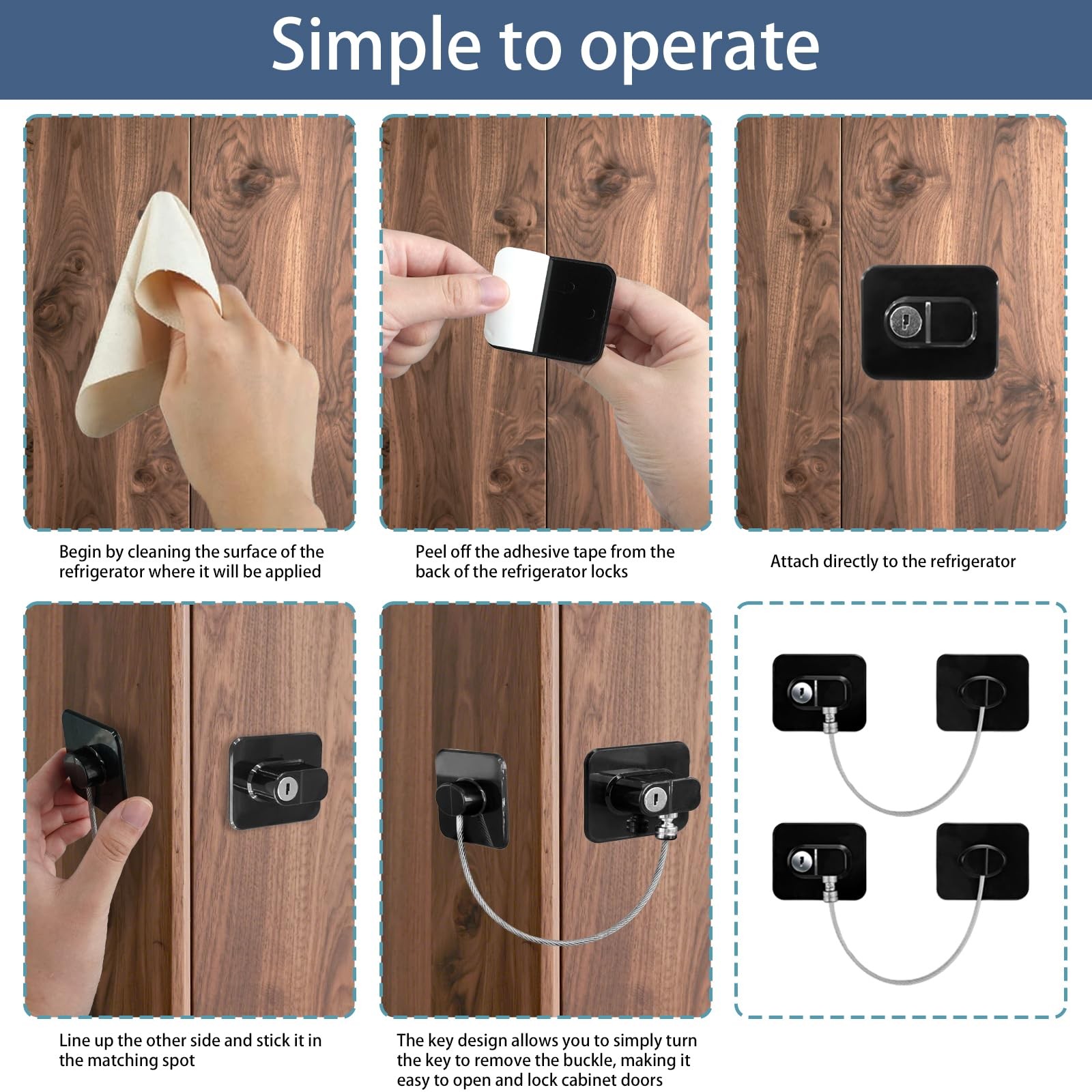 Simple to operate

Begin by cleaning the surface of the refrigerator where it will be applied

Peel off the adhesive tape from the back of the refrigerator locks

Attach directly to the refrigerator

Line up the other side and stick it in the matching spot

The key design allows you to simply turn the key to remove the buckle, making it easy to open and lock cabinet doors