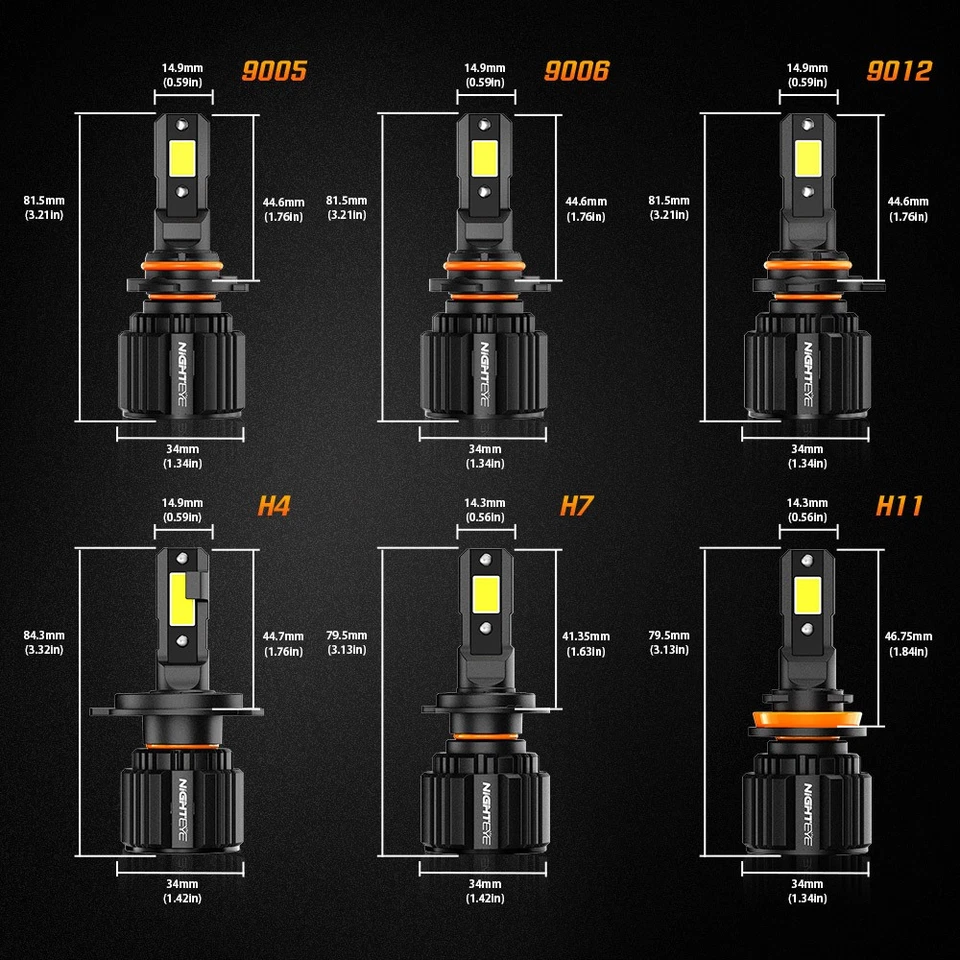 14.9mm
(0.59in)
9005
81.5mm
(3.21in)
44.6mm
(1.76in)
NIGHTEYE
34mm
(1.34in)

14.9mm
(0.59in)
9006
81.5mm
(3.21in)
44.6mm
(1.76in)
NIGHTEYE
34mm
(1.34in)

14.9mm
(0.59in)
9012
81.5mm
(3.21in)
44.6mm
(1.76in)
NIGHTEYE
34mm
(1.34in)

14.9mm
(0.59in)
H4
84.3mm
(3.32in)
44.7mm
(1.76in)
NIGHTEYE
34mm
(1.42in)

14.3mm
(0.56in)
H7
79.5mm
(3.13in)
41.35mm
(1.63in)
NIGHTEYE
34mm
(1.42in)

14.3mm
(0.56in)
H11
79.5mm
(3.13in)
46.75mm
(1.84in)
NIGHTEYE
34mm
(1.34in)