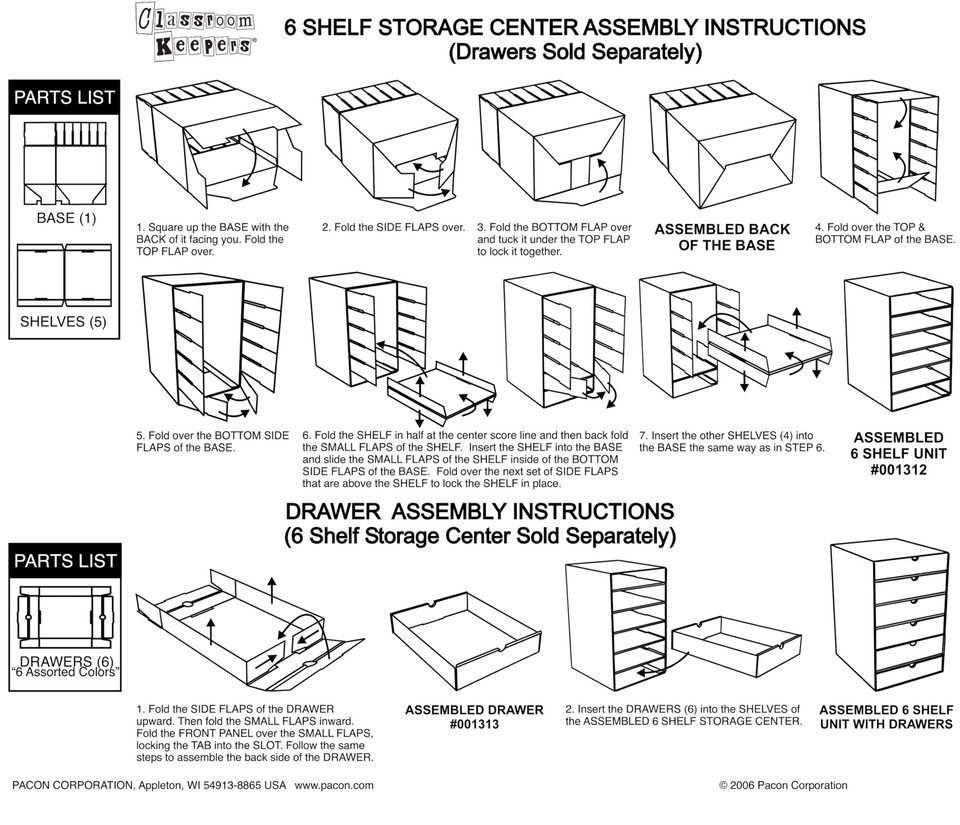 Classroom Keepers®

6 SHELF STORAGE CENTER ASSEMBLY INSTRUCTIONS
(Drawers Sold Separately)

PARTS LIST

BASE (1)

SHELVES (5)

1. Square up the BASE with the BACK of it facing you. Fold the TOP FLAP over.

2. Fold the SIDE FLAPS over.

3. Fold the BOTTOM FLAP over and tuck it under the TOP FLAP to lock it together.

ASSEMBLED BACK OF THE BASE

4. Fold over the TOP & BOTTOM FLAP of the BASE.

5. Fold over the BOTTOM SIDE FLAPS of the BASE.

6. Fold the SHELF in half at the center score line and then back fold the SMALL FLAPS of the SHELF. Insert the SHELF into the BASE and slide the SMALL FLAPS of the SHELF inside of the BOTTOM SIDE FLAPS of the BASE. Fold over the next set of SIDE FLAPS that are above the SHELF to lock the SHELF in place.

7. Insert the other SHELVES (4) into the BASE the same way as in STEP 6.

ASSEMBLED 6 SHELF UNIT #001312

DRAWER ASSEMBLY INSTRUCTIONS
(6 Shelf Storage Center Sold Separately)

PARTS LIST

DRAWERS (6)
"6 Assorted Colors"

1. Fold the SIDE FLAPS of the DRAWER upward. Then fold the SMALL FLAPS inward. Fold the FRONT PANEL over the SMALL FLAPS, locking the TAB into the SLOT. Follow the same steps to assemble the back side of the DRAWER.

ASSEMBLED DRAWER #001313

2. Insert the DRAWERS (6) into the SHELVES of the ASSEMBLED 6 SHELF STORAGE CENTER.

ASSEMBLED 6 SHELF UNIT WITH DRAWERS

PACON CORPORATION, Appleton, WI 54913-8865 USA www.pacon.com

© 2006 Pacon Corporation