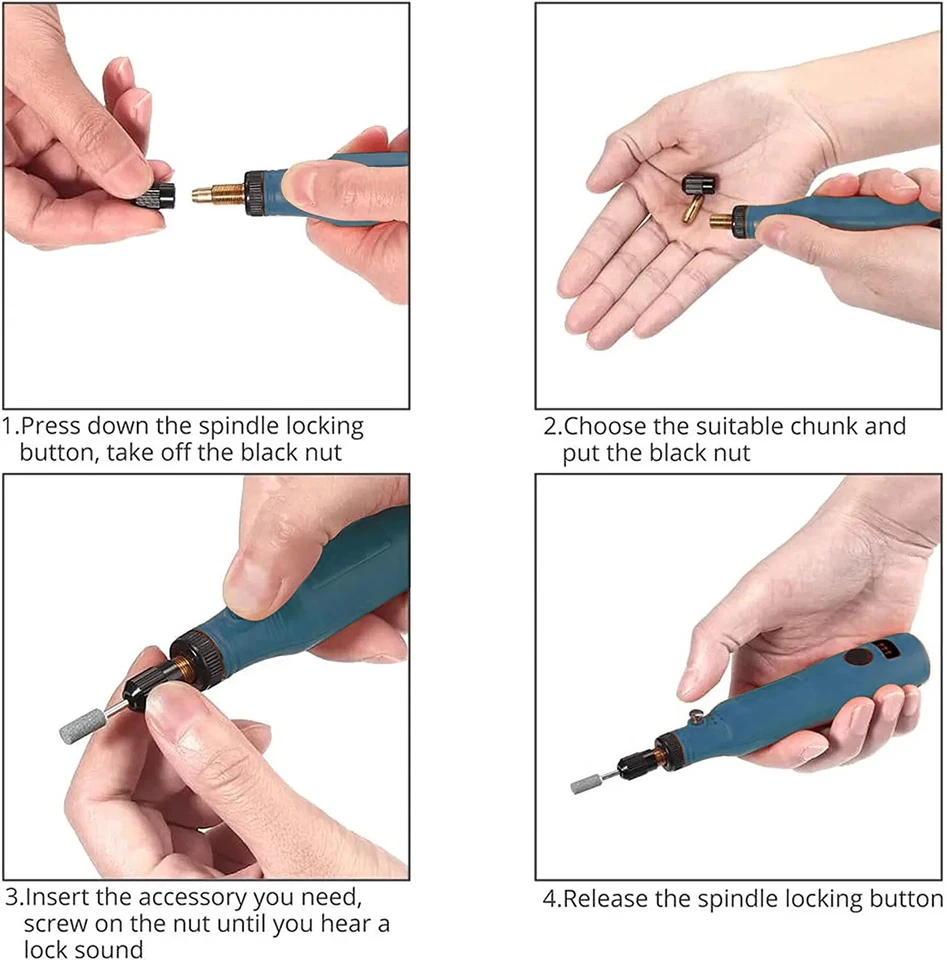 1.Press down the spindle locking button, take off the black nut

2.Choose the suitable chunk and put the black nut

3.Insert the accessory you need, screw on the nut until you hear a lock sound

4.Release the spindle locking button