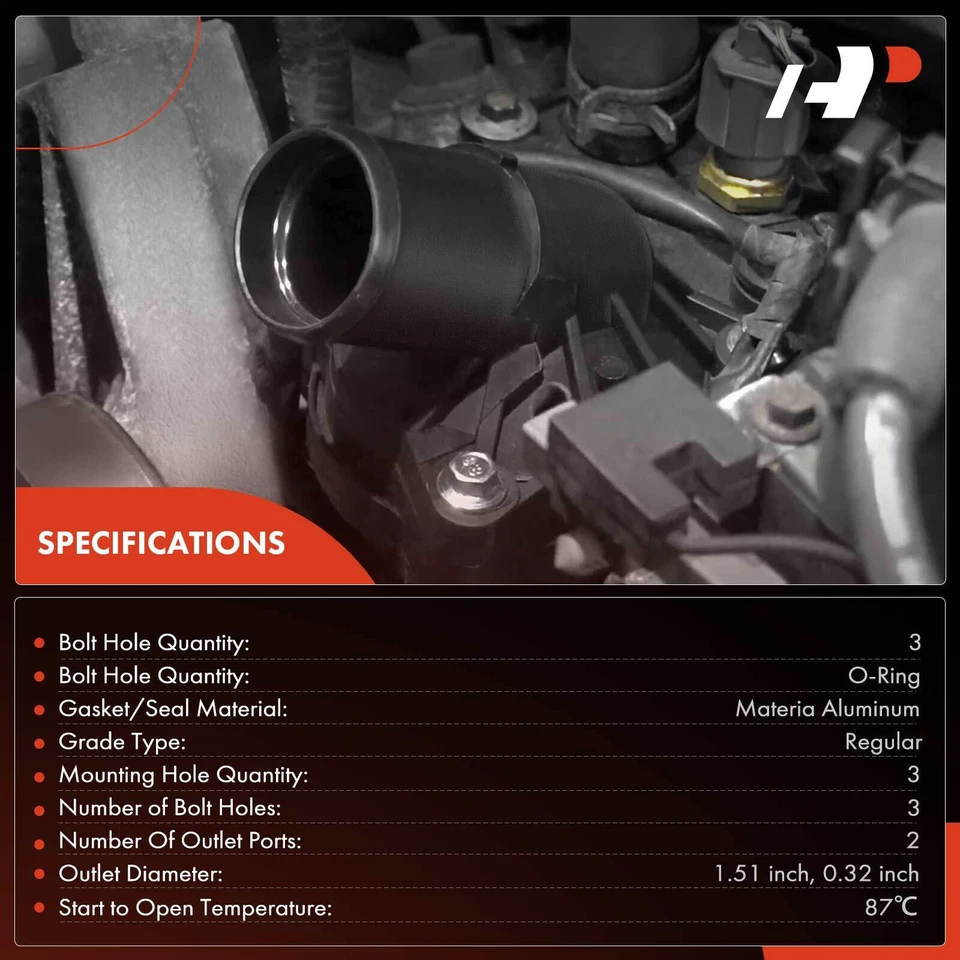 SPECIFICATIONS

| | |
|---|---|
| Bolt Hole Quantity: | 3 |
| Bolt Hole Quantity: | O-Ring |
| Gasket/Seal Material: | Materia Aluminum |
| Grade Type: | Regular |
| Mounting Hole Quantity: | 3 |
| Number of Bolt Holes: | 3 |
| Number Of Outlet Ports: | 2 |
| Outlet Diameter: | 1.51 inch, 0.32 inch |
| Start to Open Temperature: | 87℃ |