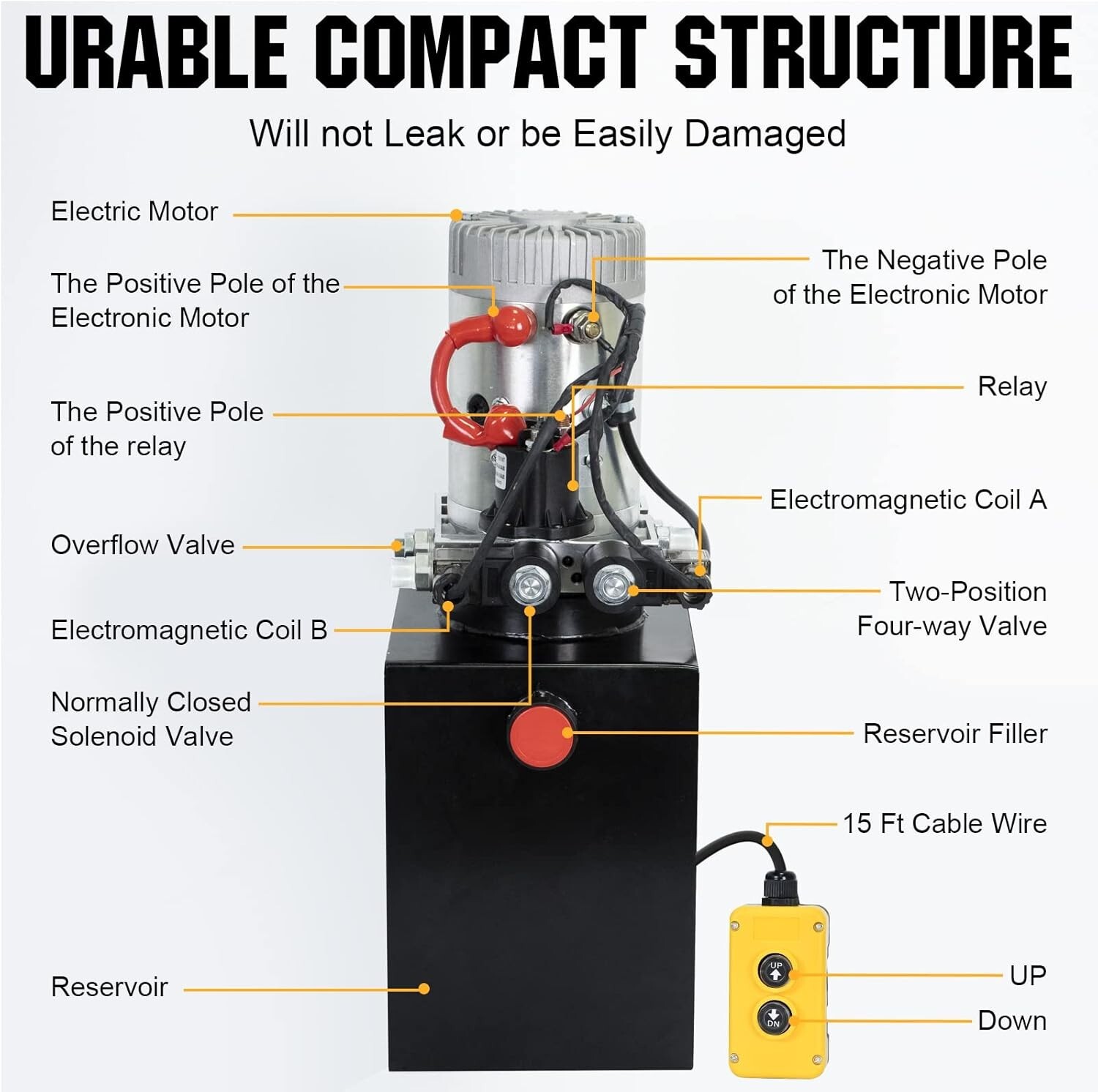 URABLE COMPACT STRUCTURE

Will not Leak or be Easily Damaged

Electric Motor

The Positive Pole of the Electronic Motor

The Positive Pole of the relay

Overflow Valve

Electromagnetic Coil B

Normally Closed Solenoid Valve

Reservoir

The Negative Pole of the Electronic Motor

Relay

Electromagnetic Coil A

Two-Position Four-way Valve

Reservoir Filler

15 Ft Cable Wire

UP

DN

UP

Down