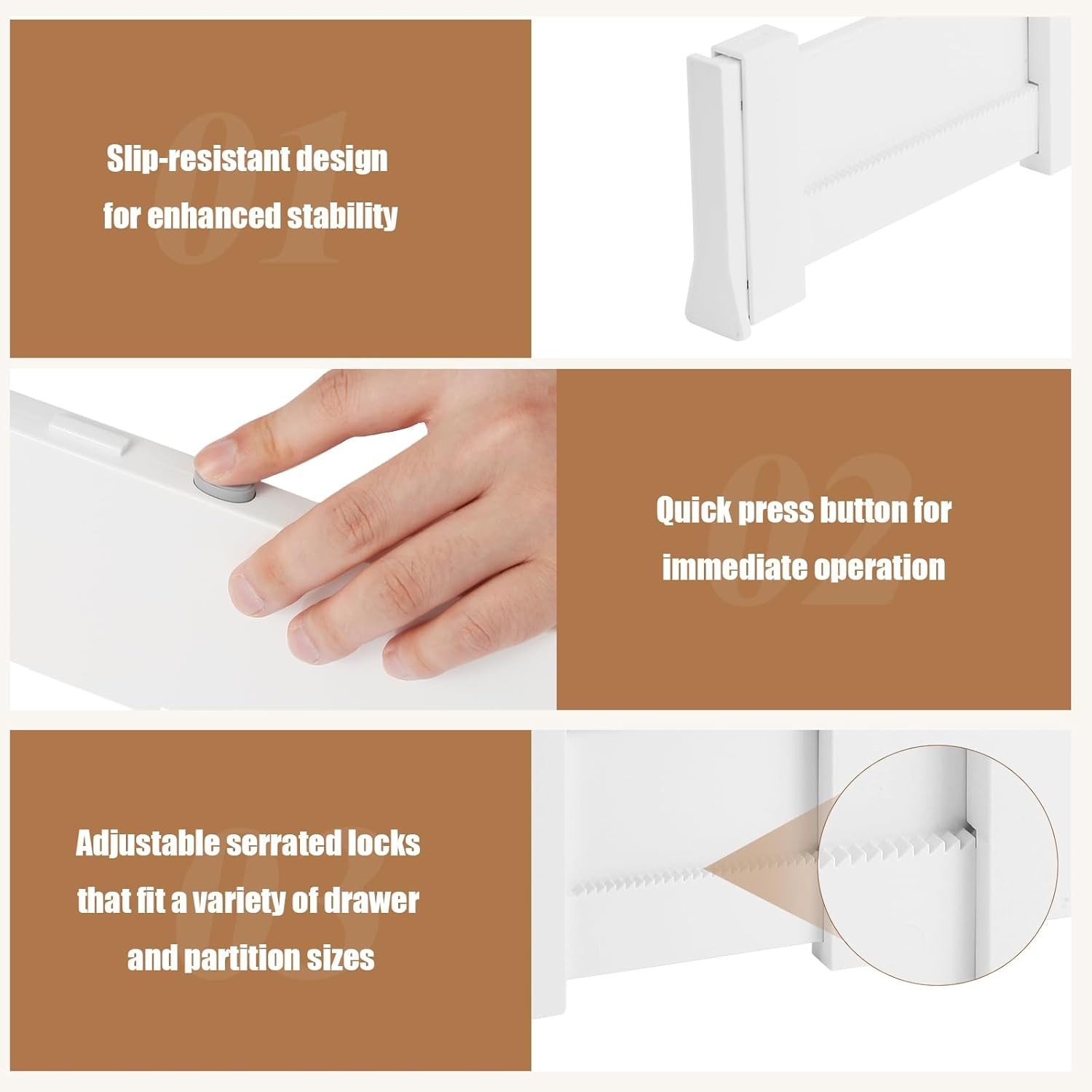 01

Slip-resistant design for enhanced stability

02

Quick press button for immediate operation

03

Adjustable serrated locks that fit a variety of drawer and partition sizes