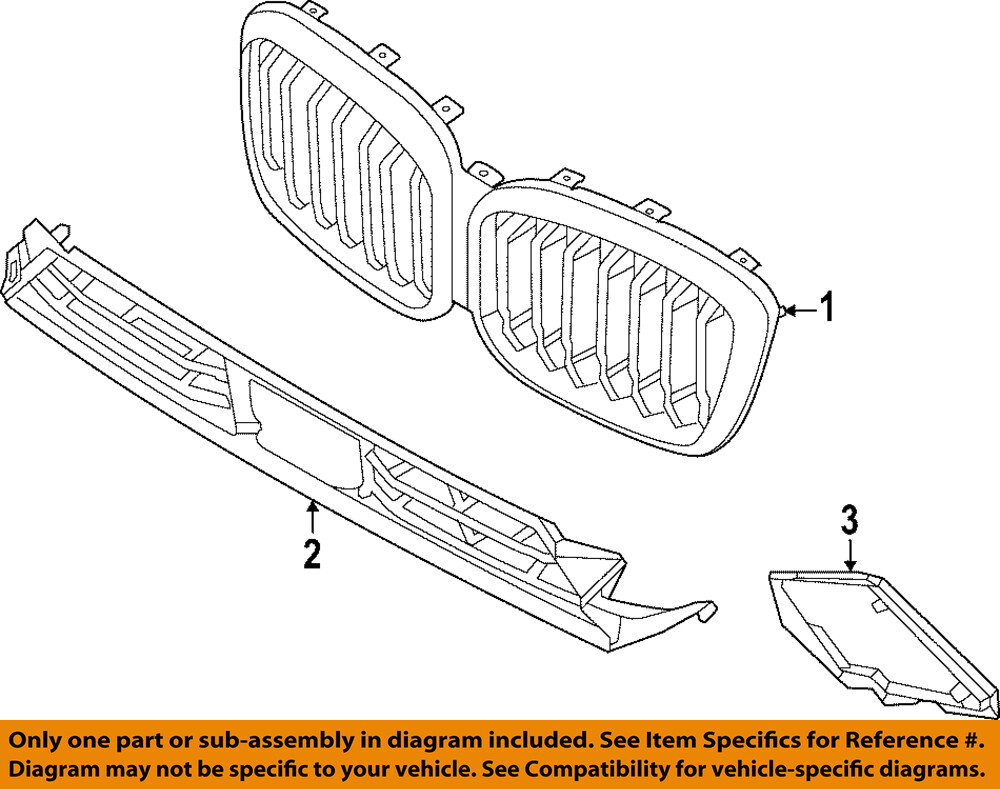 1

2

3

Only one part or sub-assembly in diagram included. See Item Specifics for Reference #.
Diagram may not be specific to your vehicle. See Compatibility for vehicle-specific diagrams.