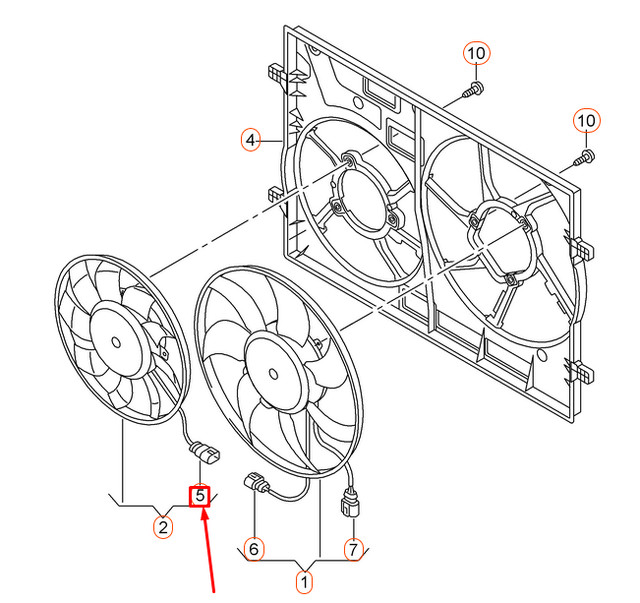 10
10
4
5
2
6
7
1