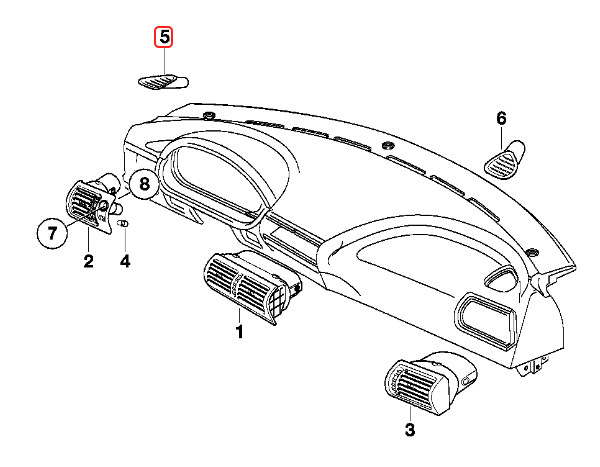 5
6
8
7
2
4
1
3