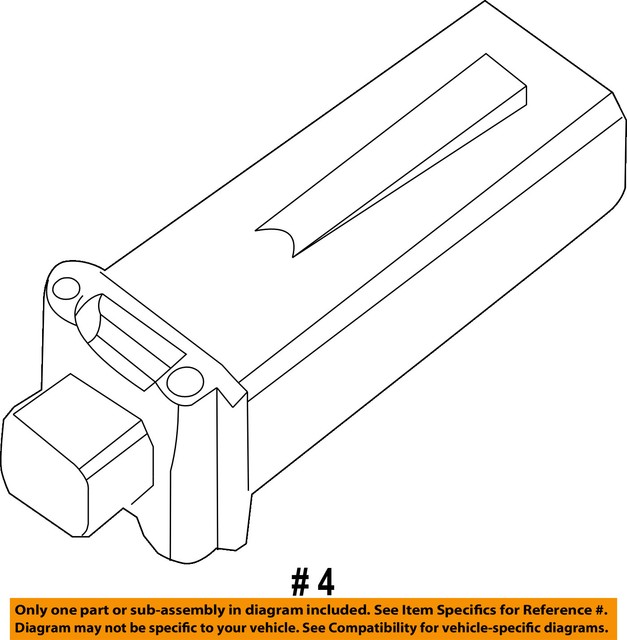 # 4

Only one part or sub-assembly in diagram included. See Item Specifics for Reference #.
Diagram may not be specific to your vehicle. See Compatibility for vehicle-specific diagrams.