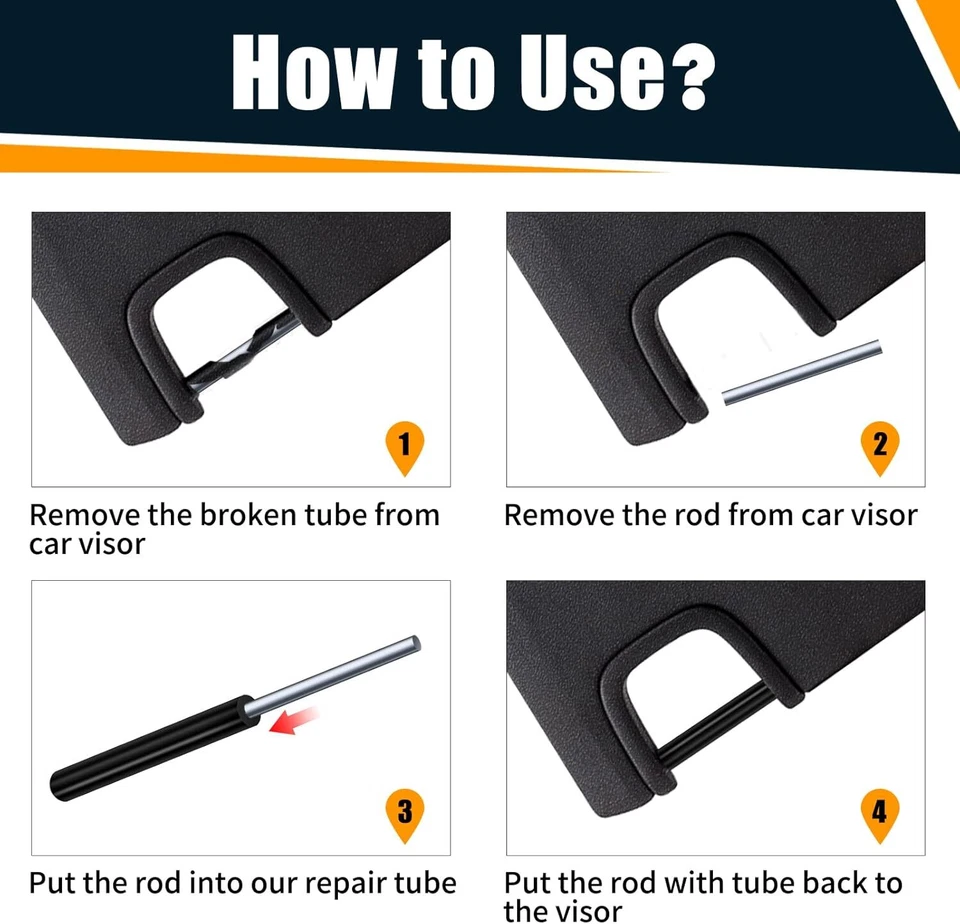 How to Use?

1

Remove the broken tube from car visor

2

Remove the rod from car visor

3

Put the rod into our repair tube

4

Put the rod with tube back to the visor