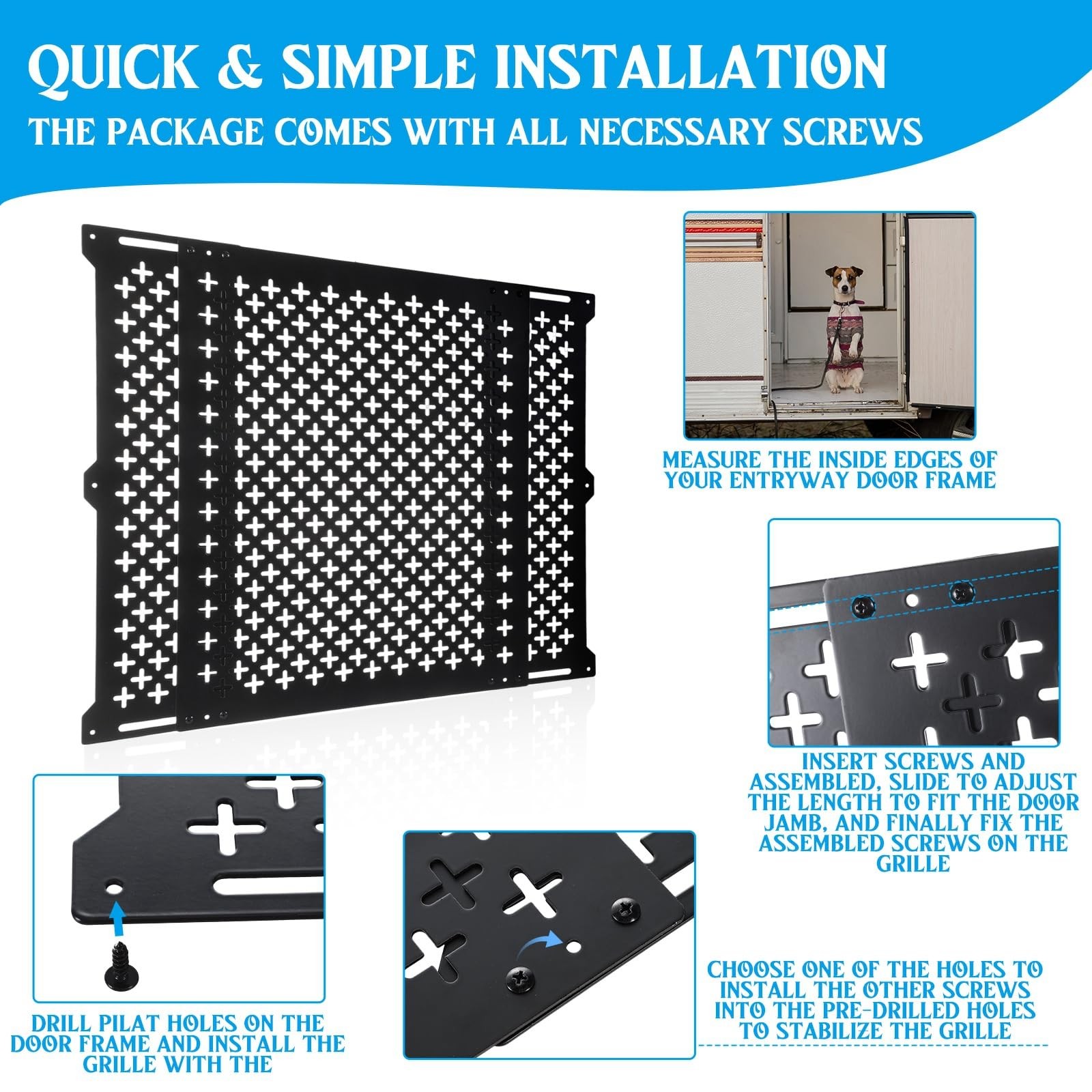 QUICK & SIMPLE INSTALLATION
THE PACKAGE COMES WITH ALL NECESSARY SCREWS

MEASURE THE INSIDE EDGES OF YOUR ENTRYWAY DOOR FRAME

INSERT SCREWS AND ASSEMBLED, SLIDE TO ADJUST THE LENGTH TO FIT THE DOOR JAMB, AND FINALLY FIX THE ASSEMBLED SCREWS ON THE GRILLE

DRILL PILAT HOLES ON THE DOOR FRAME AND INSTALL THE GRILLE WITH THE

CHOOSE ONE OF THE HOLES TO INSTALL THE OTHER SCREWS INTO THE PRE-DRILLED HOLES TO STABILIZE THE GRILLE