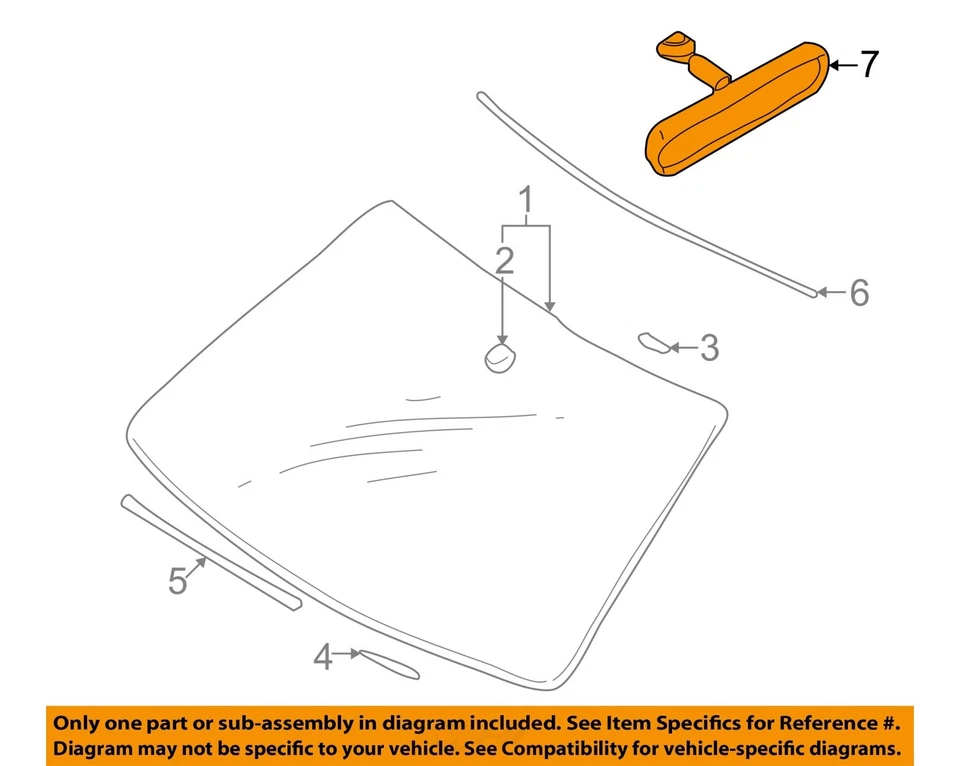 7
1
2
6
3
5
4

Only one part or sub-assembly in diagram included. See Item Specifics for Reference #.
Diagram may not be specific to your vehicle. See Compatibility for vehicle-specific diagrams.