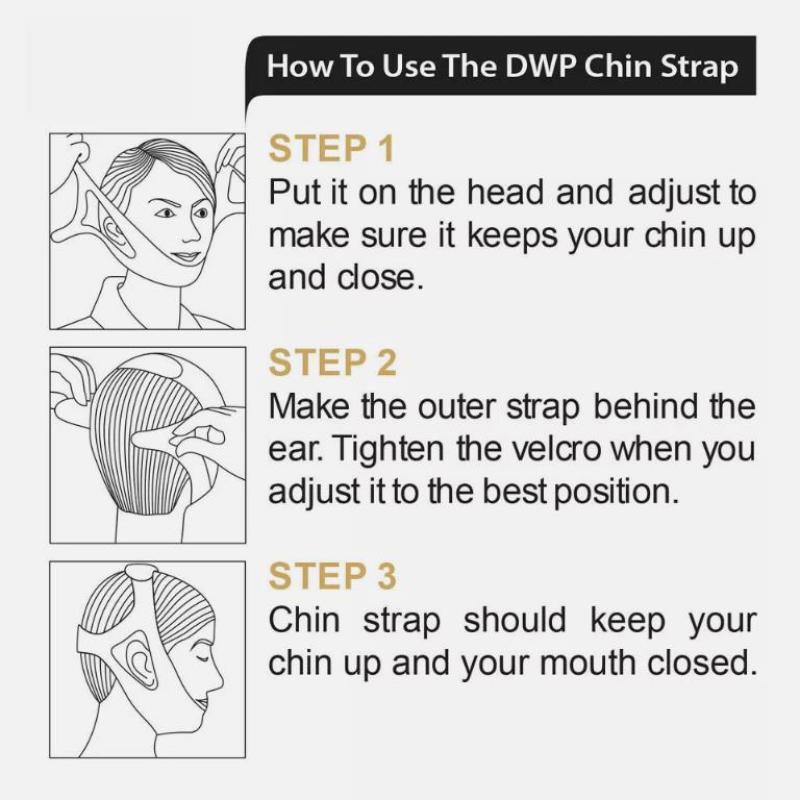 How To Use The DWP Chin Strap

STEP 1
Put it on the head and adjust to make sure it keeps your chin up and close.

STEP 2
Make the outer strap behind the ear. Tighten the velcro when you adjust it to the best position.

STEP 3
Chin strap should keep your chin up and your mouth closed.