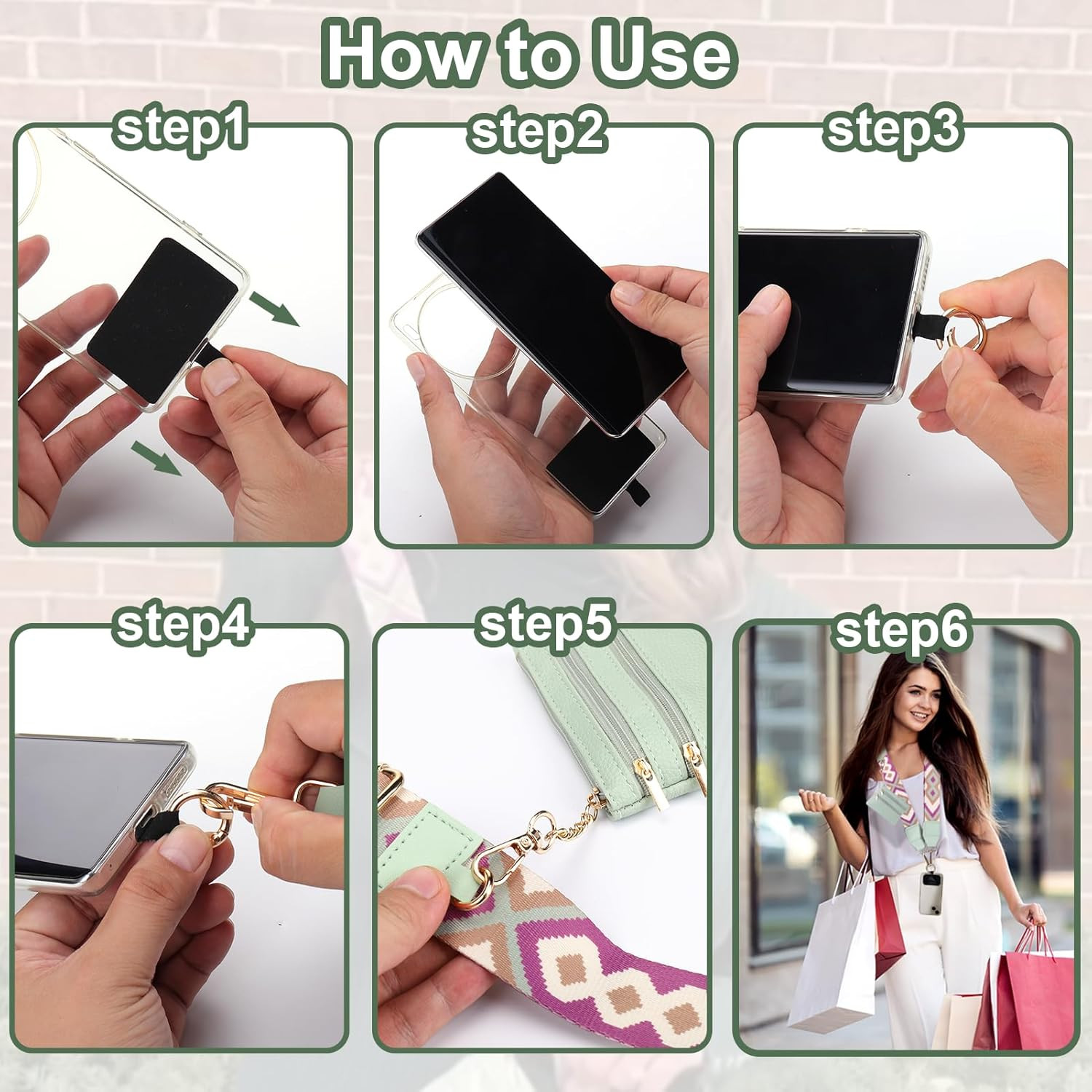 How to Use

step1

step2

step3

step4

step5

step6