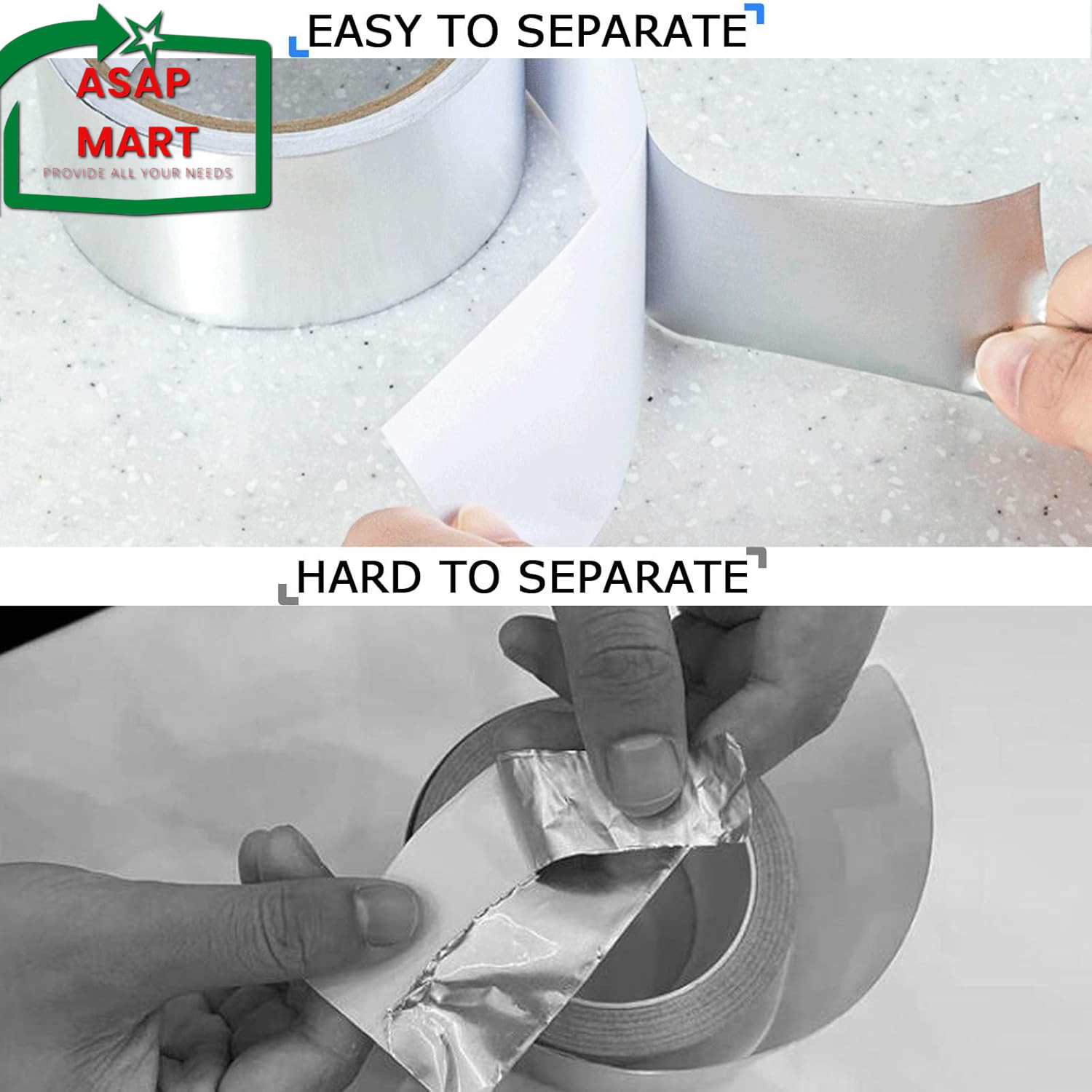 ASAP
MART
PROVIDE ALL YOUR NEEDS

EASY TO SEPARATE

HARD TO SEPARATE