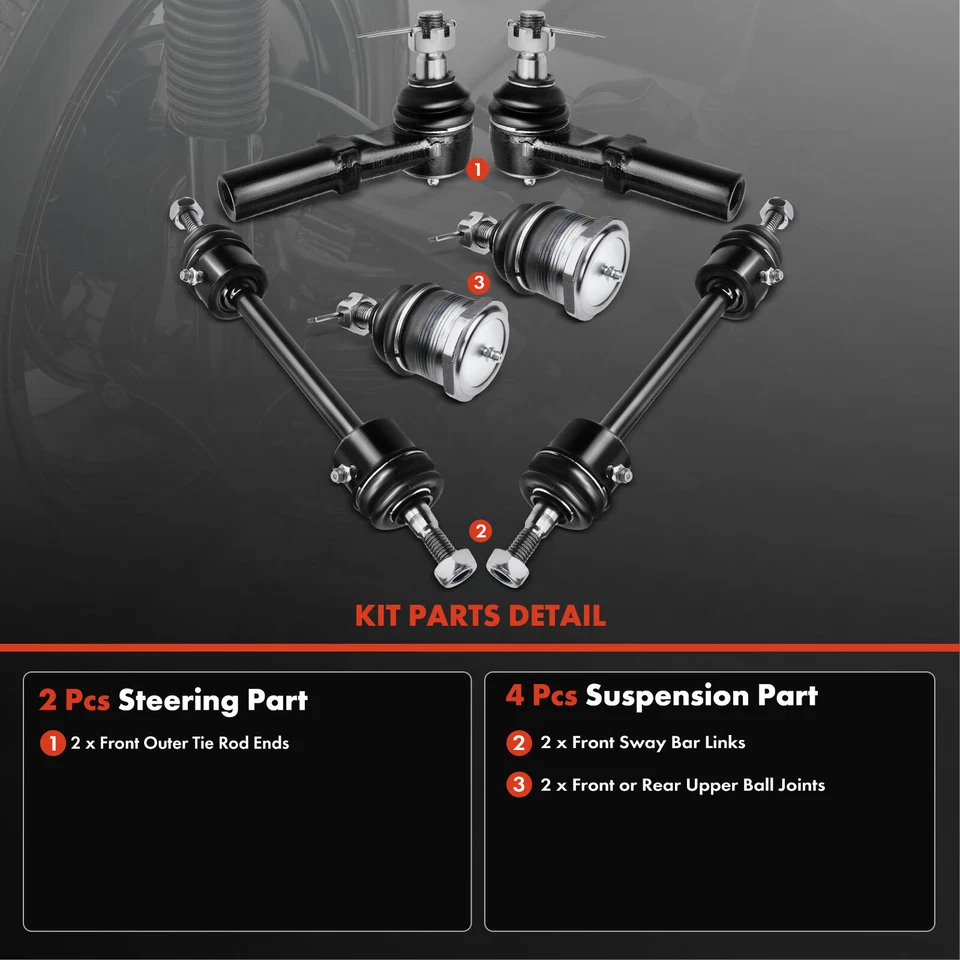 1

3

2

KIT PARTS DETAIL

2 Pcs Steering Part

1 2 x Front Outer Tie Rod Ends

4 Pcs Suspension Part

2 2 x Front Sway Bar Links

3 2 x Front or Rear Upper Ball Joints