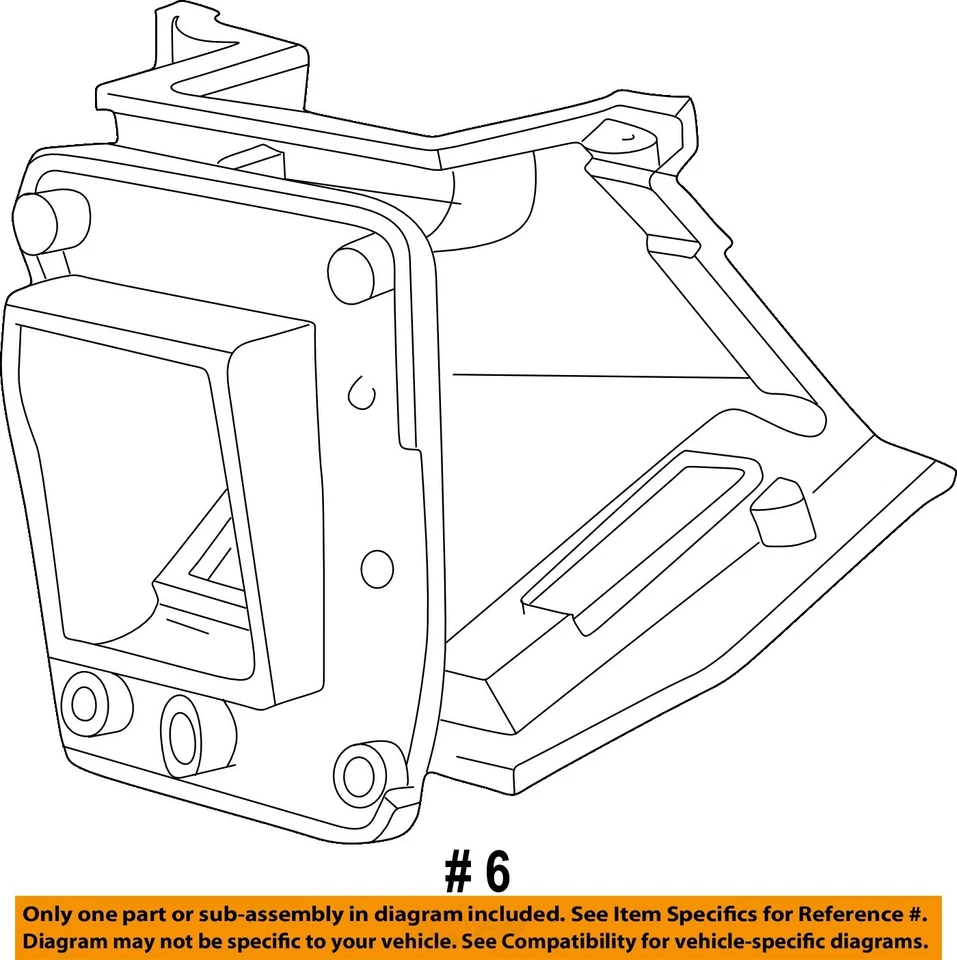 # 6

Only one part or sub-assembly in diagram included. See Item Specifics for Reference #. Diagram may not be specific to your vehicle. See Compatibility for vehicle-specific diagrams.