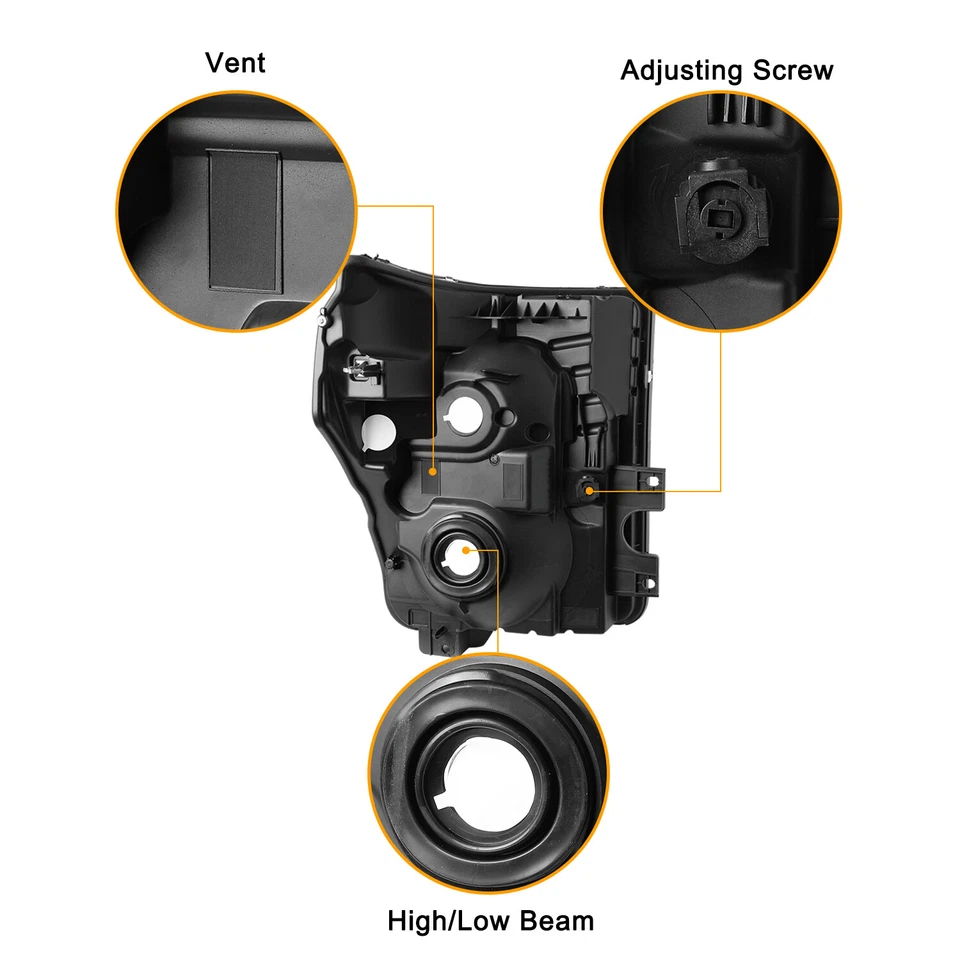 Vent

Adjusting Screw

High/Low Beam