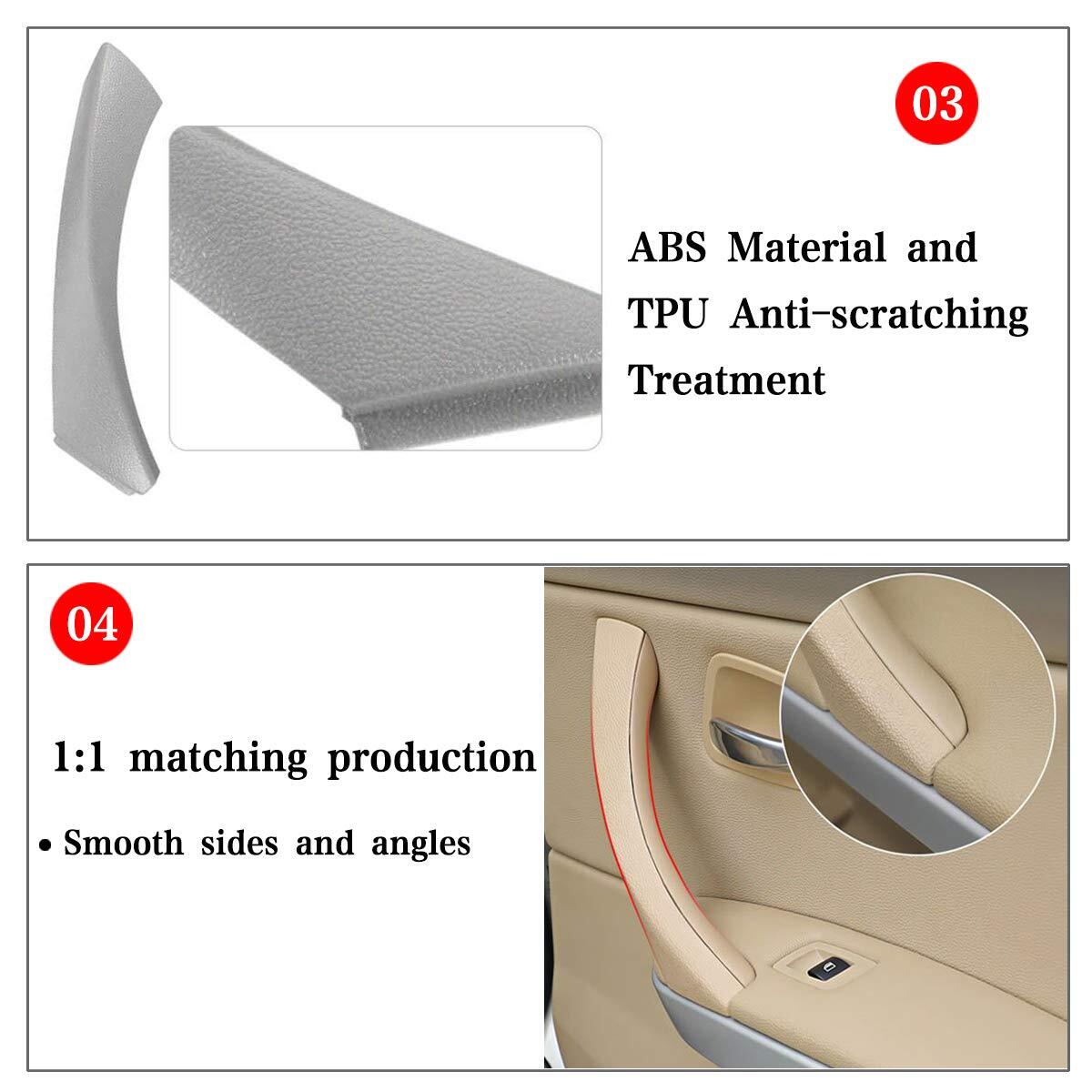 03

ABS Material and TPU Anti-scratching Treatment

04

1:1 matching production

• Smooth sides and angles