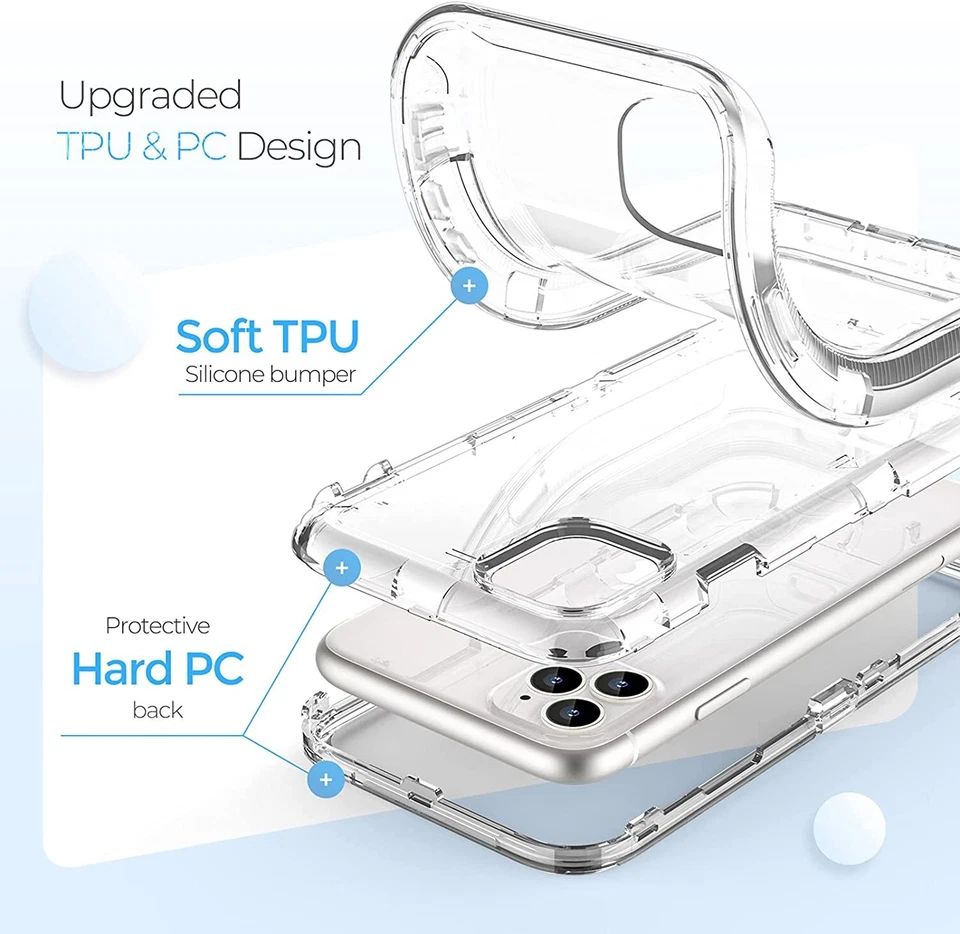 Upgraded
TPU & PC Design

+

Soft TPU
Silicone bumper

+

Protective
Hard PC
back

+