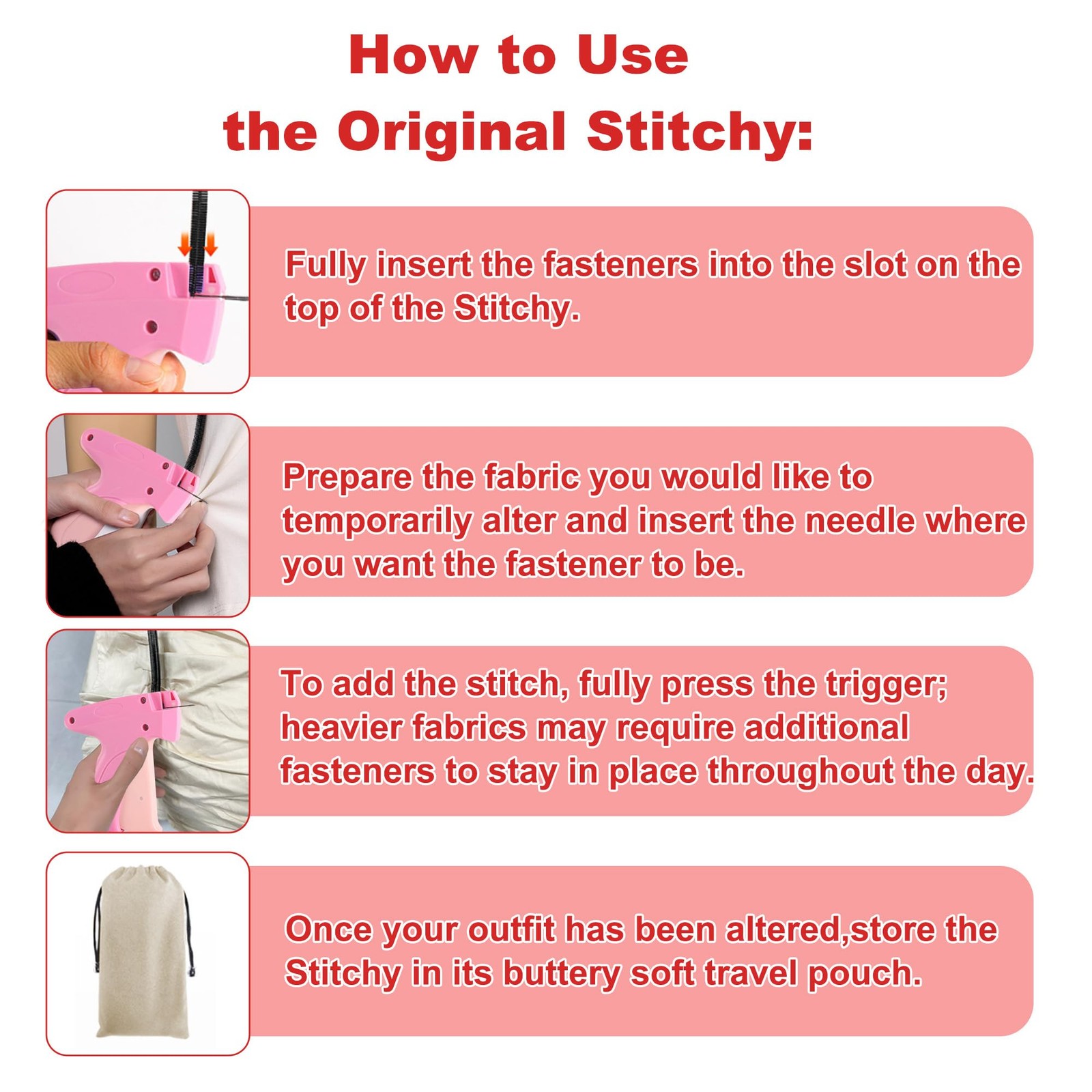 How to Use the Original Stitchy:

Fully insert the fasteners into the slot on the top of the Stitchy.

Prepare the fabric you would like to temporarily alter and insert the needle where you want the fastener to be.

To add the stitch, fully press the trigger; heavier fabrics may require additional fasteners to stay in place throughout the day.

Once your outfit has been altered,store the Stitchy in its buttery soft travel pouch.