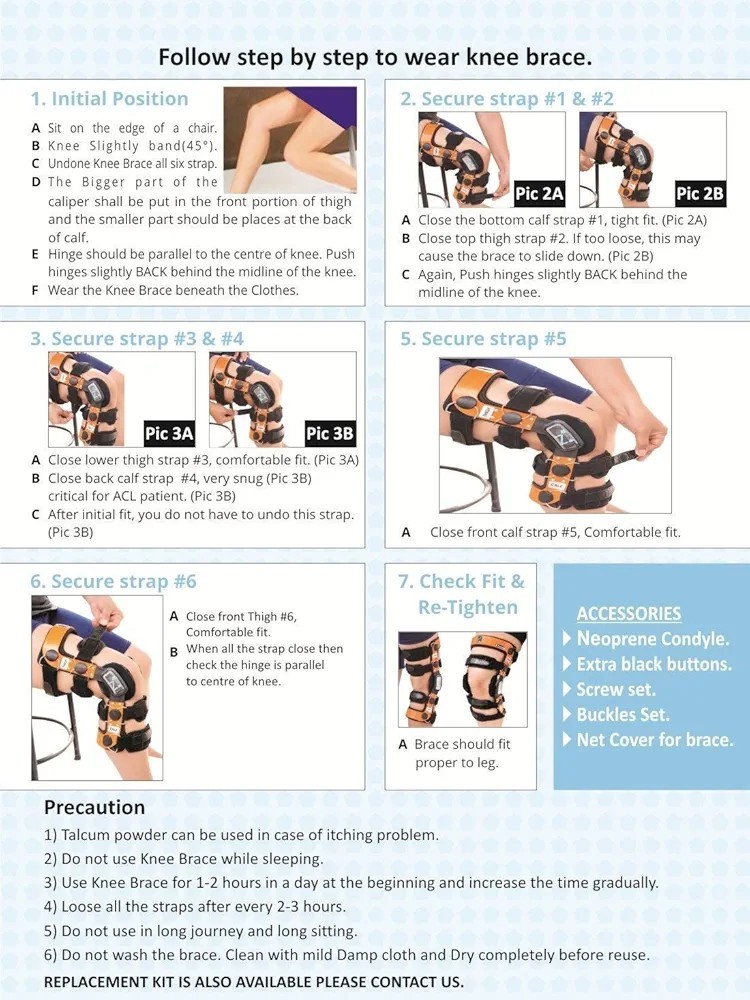 Follow step by step to wear knee brace.

1. Initial Position

A Sit on the edge of a chair.
B Knee Slightly band(45°).
C Undone Knee Brace all six strap.
D The Bigger part of the caliper shall be put in the front portion of thigh and the smaller part should be places at the back of calf.
E Hinge should be parallel to the centre of knee. Push hinges slightly BACK behind the midline of the knee.
F Wear the Knee Brace beneath the Clothes.

2. Secure strap #1 & #2

Pic 2A
Pic 2B

A Close the bottom calf strap #1, tight fit. (Pic 2A)
B Close top thigh strap #2. If too loose, this may cause the brace to slide down. (Pic 2B)
C Again, Push hinges slightly BACK behind the midline of the knee.

3. Secure strap #3 & #4

Pic 3A
Pic 3B

A Close lower thigh strap #3, comfortable fit. (Pic 3A)
B Close back calf strap #4, very snug (Pic 3B) critical for ACL patient. (Pic 3B)
C After initial fit, you do not have to undo this strap. (Pic 3B)

5. Secure strap #5

A Close front calf strap #5, Comfortable fit.

6. Secure strap #6

A Close front Thigh #6, Comfortable fit.
B When all the strap close then check the hinge is parallel to centre of knee.

7. Check Fit & Re-Tighten

A Brace should fit proper to leg.

ACCESSORIES
Neoprene Condyle.
Extra black buttons.
Screw set.
Buckles Set.
Net Cover for brace.

Precaution
1) Talcum powder can be used in case of itching problem.
2) Do not use Knee Brace while sleeping.
3) Use Knee Brace for 1-2 hours in a day at the beginning and increase the time gradually.
4) Loose all the straps after every 2-3 hours.
5) Do not use in long journey and long sitting.
6) Do not wash the brace. Clean with mild Damp cloth and Dry completely before reuse.
REPLACEMENT KIT IS ALSO AVAILABLE PLEASE CONTACT US.