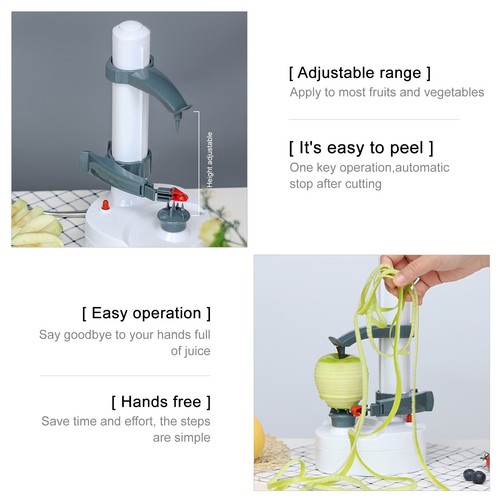 Height adjustable

[ Adjustable range ]
Apply to most fruits and vegetables

[ It's easy to peel ]
One key operation,automatic stop after cutting

[ Easy operation ]
Say goodbye to your hands full of juice

[ Hands free ]
Save time and effort, the steps are simple