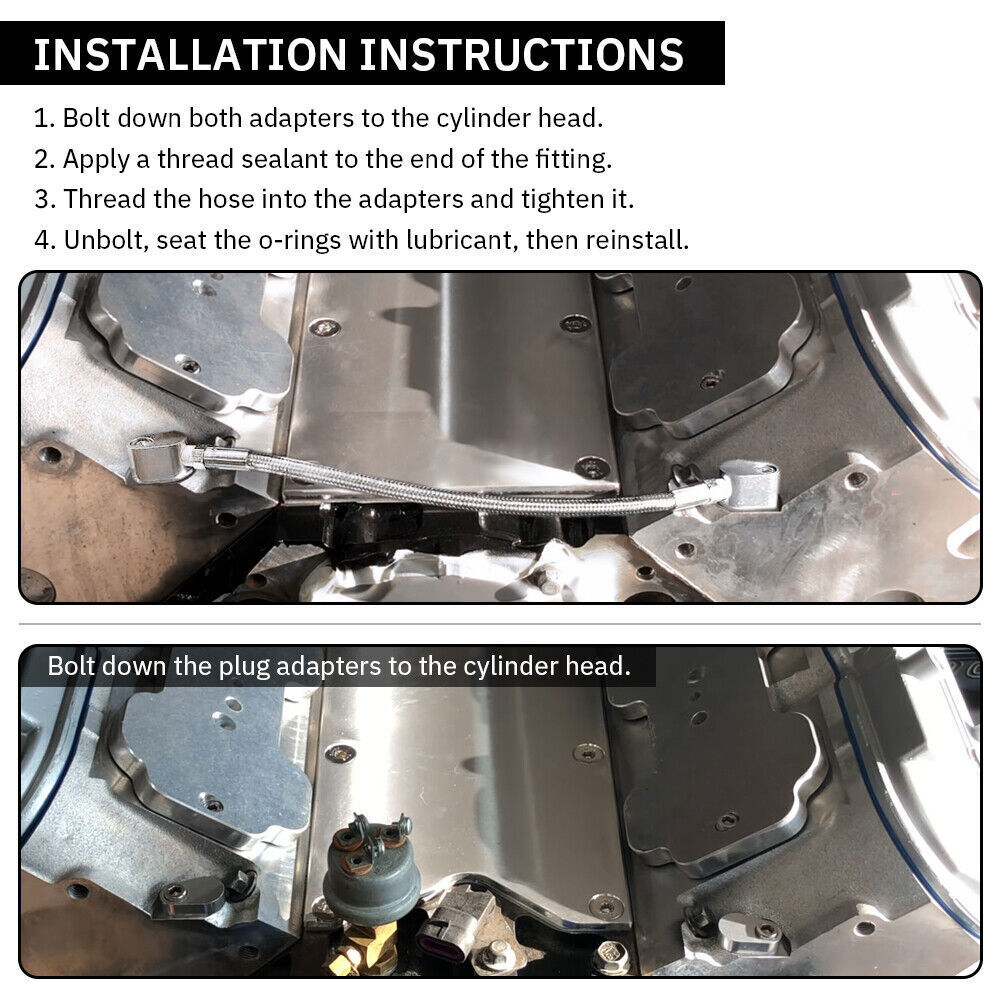 INSTALLATION INSTRUCTIONS

1. Bolt down both adapters to the cylinder head.
2. Apply a thread sealant to the end of the fitting.
3. Thread the hose into the adapters and tighten it.
4. Unbolt, seat the o-rings with lubricant, then reinstall.

Bolt down the plug adapters to the cylinder head.