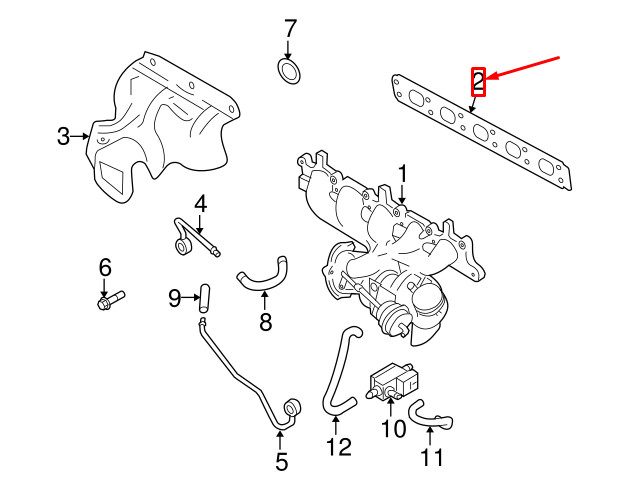 7
2
3
1
4
6
9
8
5
12
10
11