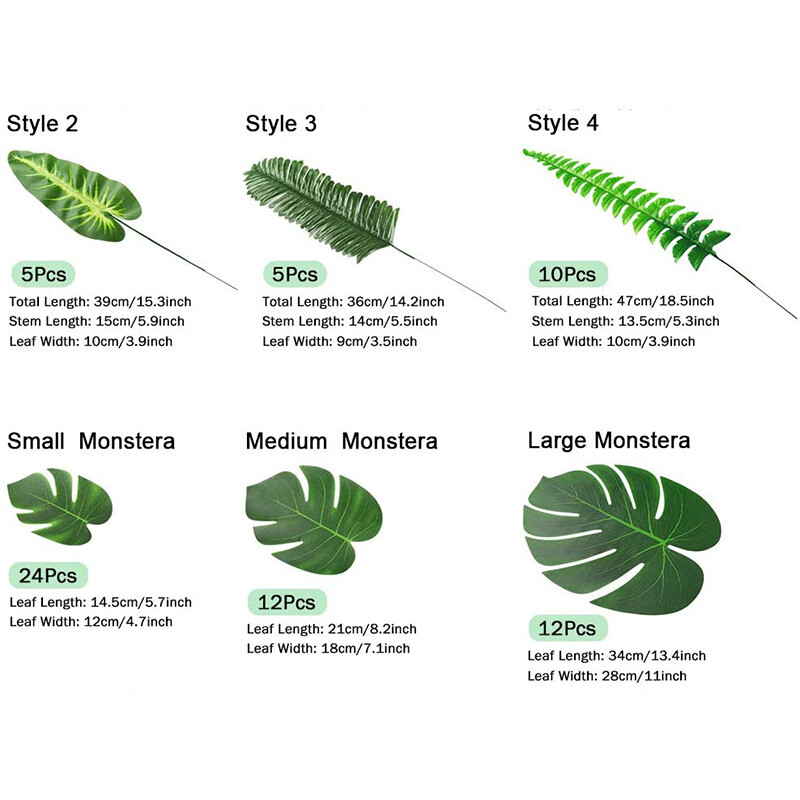 Style 2

5Pcs

Total Length: 39cm/15.3inch
Stem Length: 15cm/5.9inch
Leaf Width: 10cm/3.9inch

Style 3

5Pcs

Total Length: 36cm/14.2inch
Stem Length: 14cm/5.5inch
Leaf Width: 9cm/3.5inch

Style 4

10Pcs

Total Length: 47cm/18.5inch
Stem Length: 13.5cm/5.3inch
Leaf Width: 10cm/3.9inch

Small Monstera

24Pcs

Leaf Length: 14.5cm/5.7inch
Leaf Width: 12cm/4.7inch

Medium Monstera

12Pcs

Leaf Length: 21cm/8.2inch
Leaf Width: 18cm/7.1inch

Large Monstera

12Pcs

Leaf Length: 34cm/13.4inch
Leaf Width: 28cm/11inch