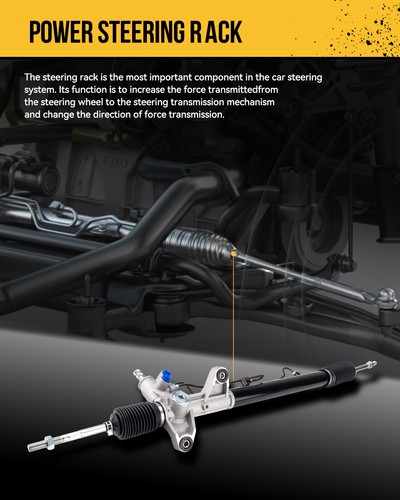 POWER STEERING R ACK

The steering rack is the most important component in the car steering system. Its function is to increase the force transmittedfrom the steering wheel to the steering transmission mechanism and change the direction of force transmission.