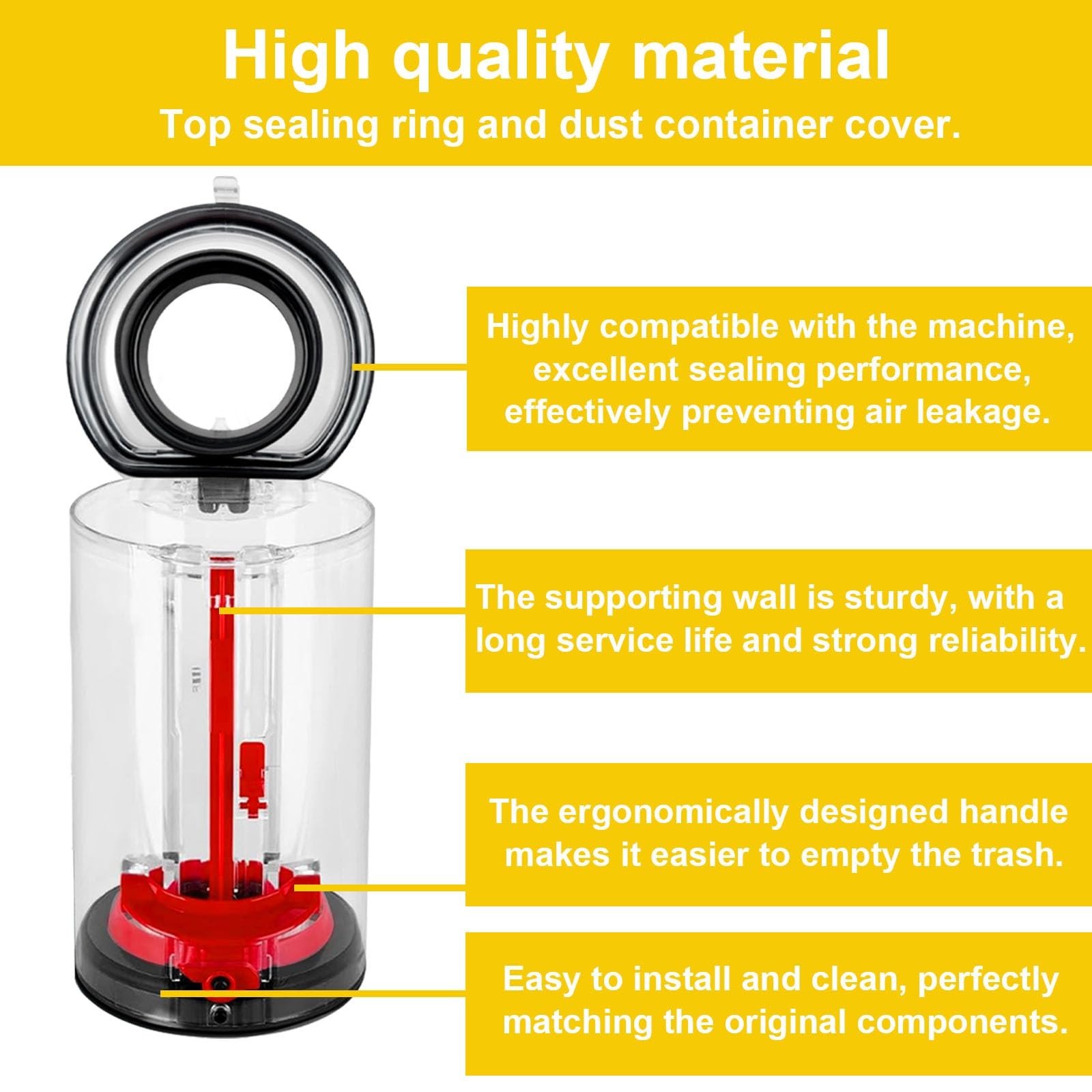 High quality material
Top sealing ring and dust container cover.

Highly compatible with the machine, excellent sealing performance, effectively preventing air leakage.

The supporting wall is sturdy, with a long service life and strong reliability.

The ergonomically designed handle makes it easier to empty the trash.

Easy to install and clean, perfectly matching the original components.