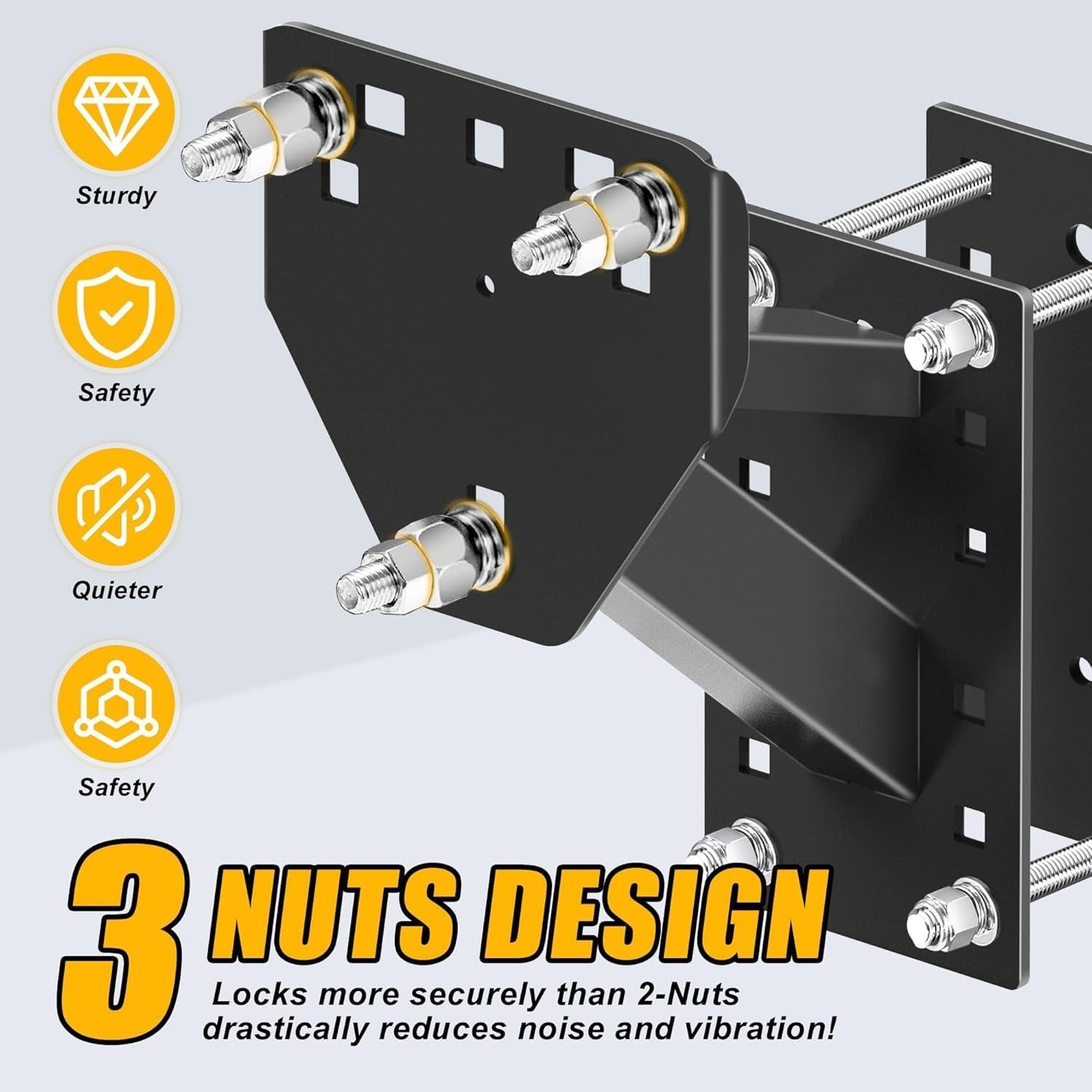 Sturdy

Safety

Quieter

Safety

3 NUTS DESIGN

Locks more securely than 2-Nuts drastically reduces noise and vibration!