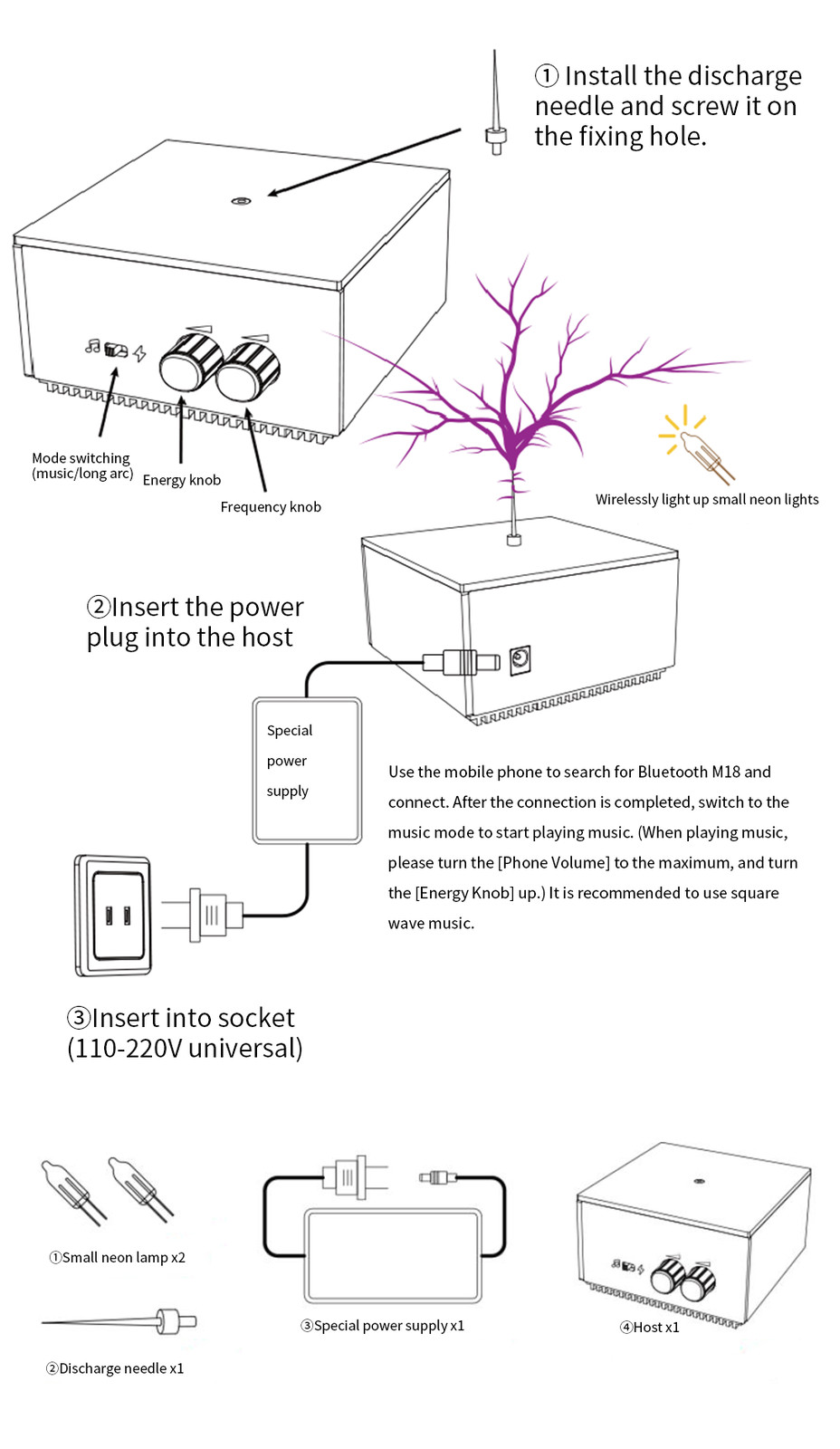 ① Install the discharge needle and screw it on the fixing hole.

Mode switching (music/long arc)

Energy knob

Frequency knob

Wirelessly light up small neon lights

②Insert the power plug into the host

Special power supply

Use the mobile phone to search for Bluetooth M18 and connect. After the connection is completed, switch to the music mode to start playing music. (When playing music, please turn the [Phone Volume] to the maximum, and turn the [Energy Knob] up.) It is recommended to use square wave music.

③Insert into socket (110-220V universal)

①Small neon lamp x2

②Discharge needle x1

③Special power supply x1

④Host x1