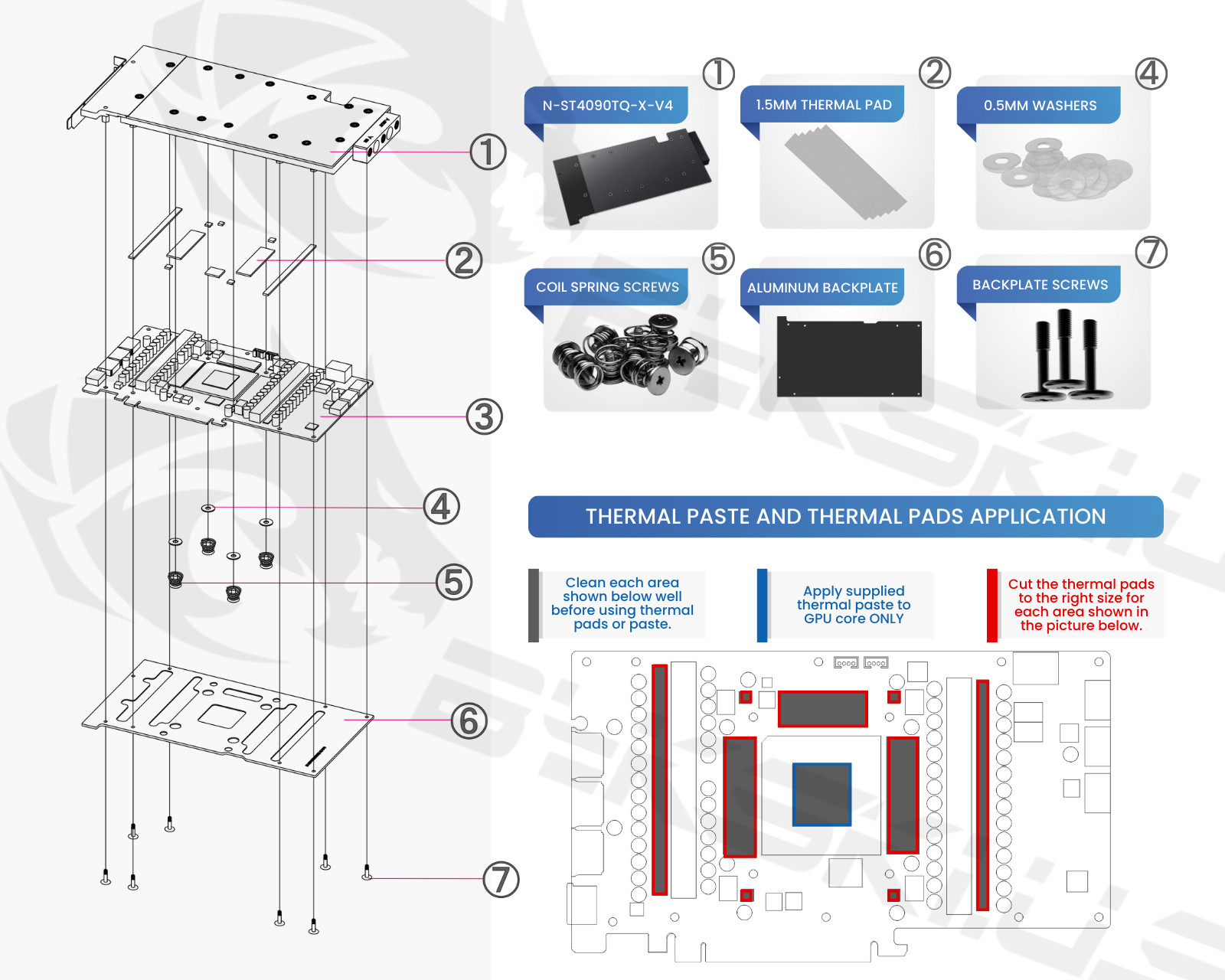 ①
②
③
④
⑤
⑥
⑦

① N-ST4090TQ-X-V4
② 1.5MM THERMAL PAD
④ 0.5MM WASHERS
⑤ COIL SPRING SCREWS
⑥ ALUMINUM BACKPLATE
⑦ BACKPLATE SCREWS

THERMAL PASTE AND THERMAL PADS APPLICATION

Clean each area shown below well before using thermal pads or paste.

Apply supplied thermal paste to GPU core ONLY

Cut the thermal pads to the right size for each area shown in the picture below.