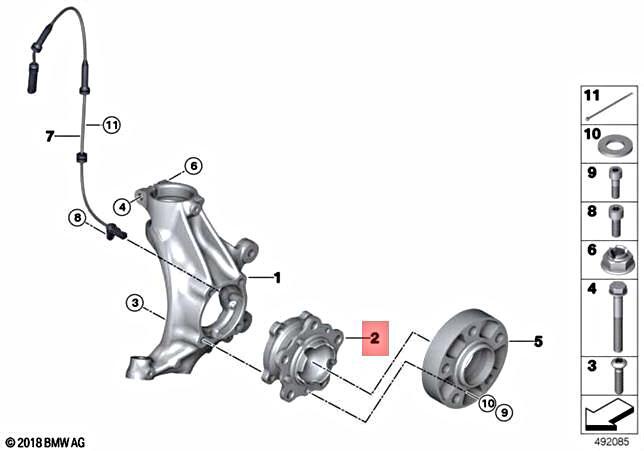 7
11
6
4
8
1
3
2
5
10
9

11
10
9
8
6
4
3

© 2018 BMW AG
492085