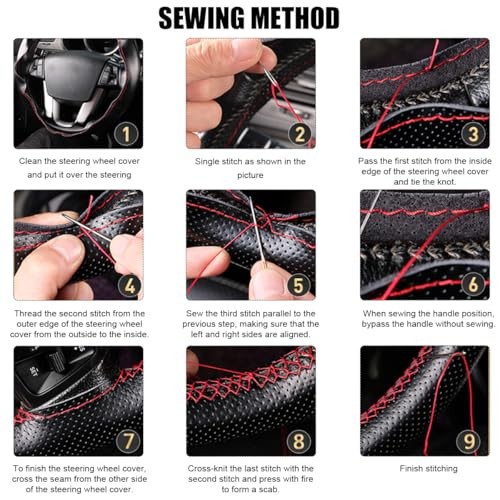 SEWING METHOD

1

Clean the steering wheel cover and put it over the steering

2

Single stitch as shown in the picture

3

Pass the first stitch from the inside edge of the steering wheel cover and tie the knot.

4

Thread the second stitch from the outer edge of the steering wheel cover from the outside to the inside.

5

Sew the third stitch parallel to the previous step, making sure that the left and right sides are aligned.

6

When sewing the handle position, bypass the handle without sewing.

7

To finish the steering wheel cover, cross the seam from the other side of the steering wheel cover.

8

Cross-knit the last stitch with the second stitch and press with fire to form a scab.

9

Finish stitching