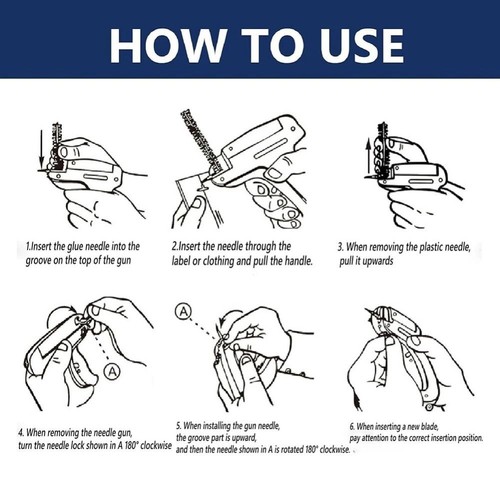 HOW TO USE

1.Insert the glue needle into the groove on the top of the gun

2.Insert the needle through the label or clothing and pull the handle.

3. When removing the plastic needle, pull it upwards

A

4. When removing the needle gun, turn the needle lock shown in A 180° clockwise

A

5. When installing the gun needle, the groove part is upward, and then the needle shown in A is rotated 180° clockwise.

6. When inserting a new blade, pay attention to the correct insertion position.